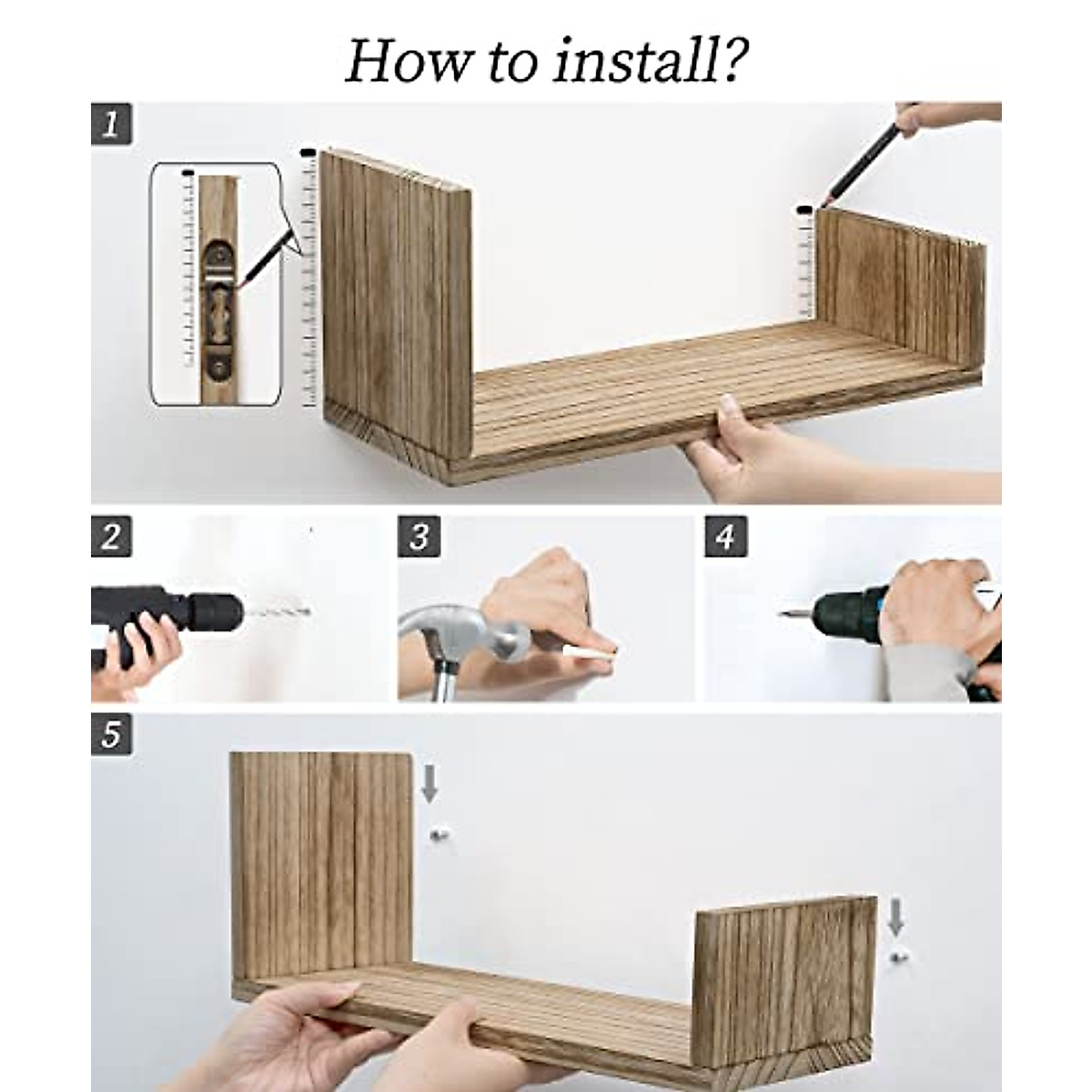 How to install?

1

2

3

4

5