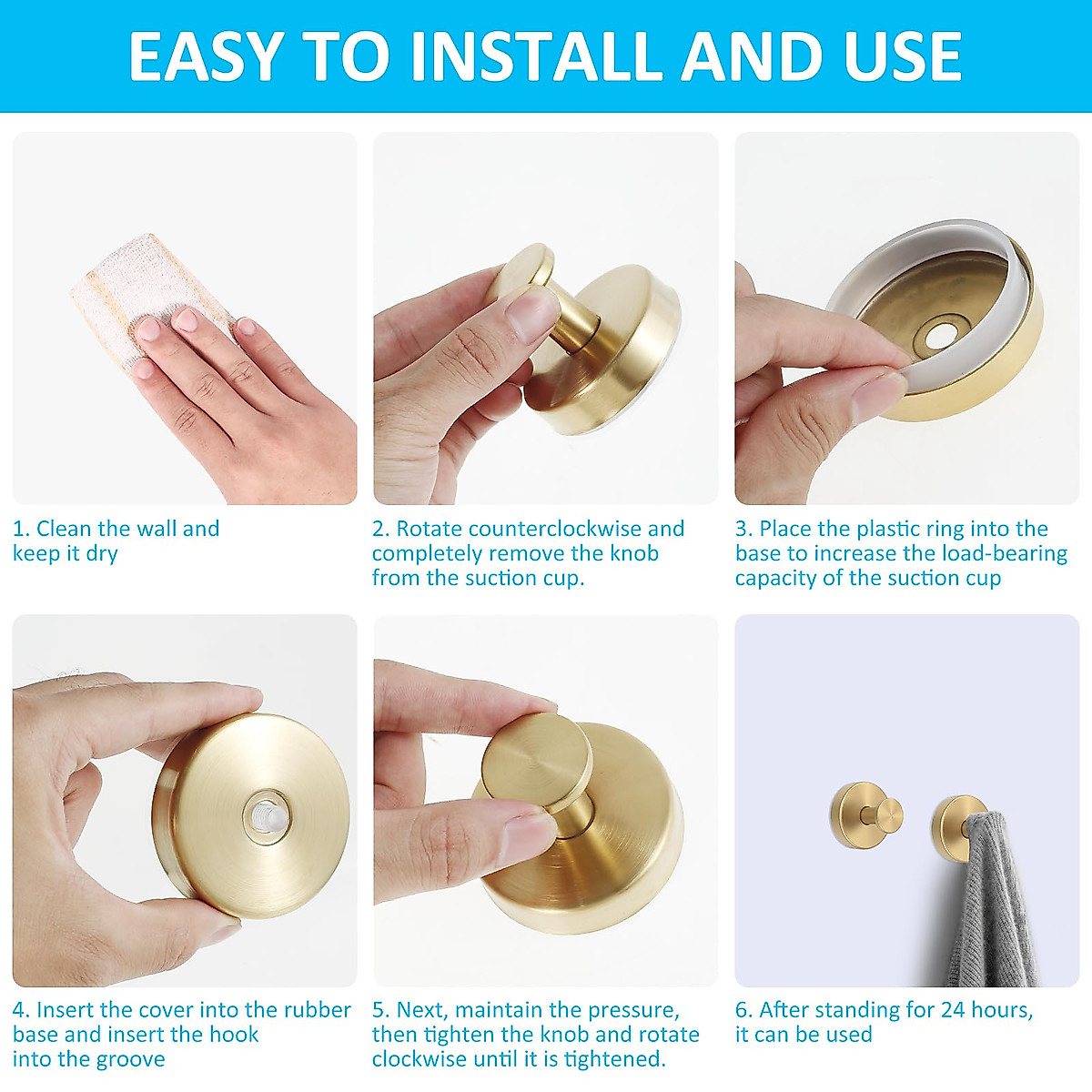 EASY TO INSTALL AND USE

1. Clean the wall and keep it dry

2. Rotate counterclockwise and completely remove the knob from the suction cup.

3. Place the plastic ring into the base to increase the load-bearing capacity of the suction cup

4. Insert the cover into the rubber base and insert the hook into the groove

5. Next, maintain the pressure, then tighten the knob and rotate clockwise until it is tightened.

6. After standing for 24 hours, it can be used