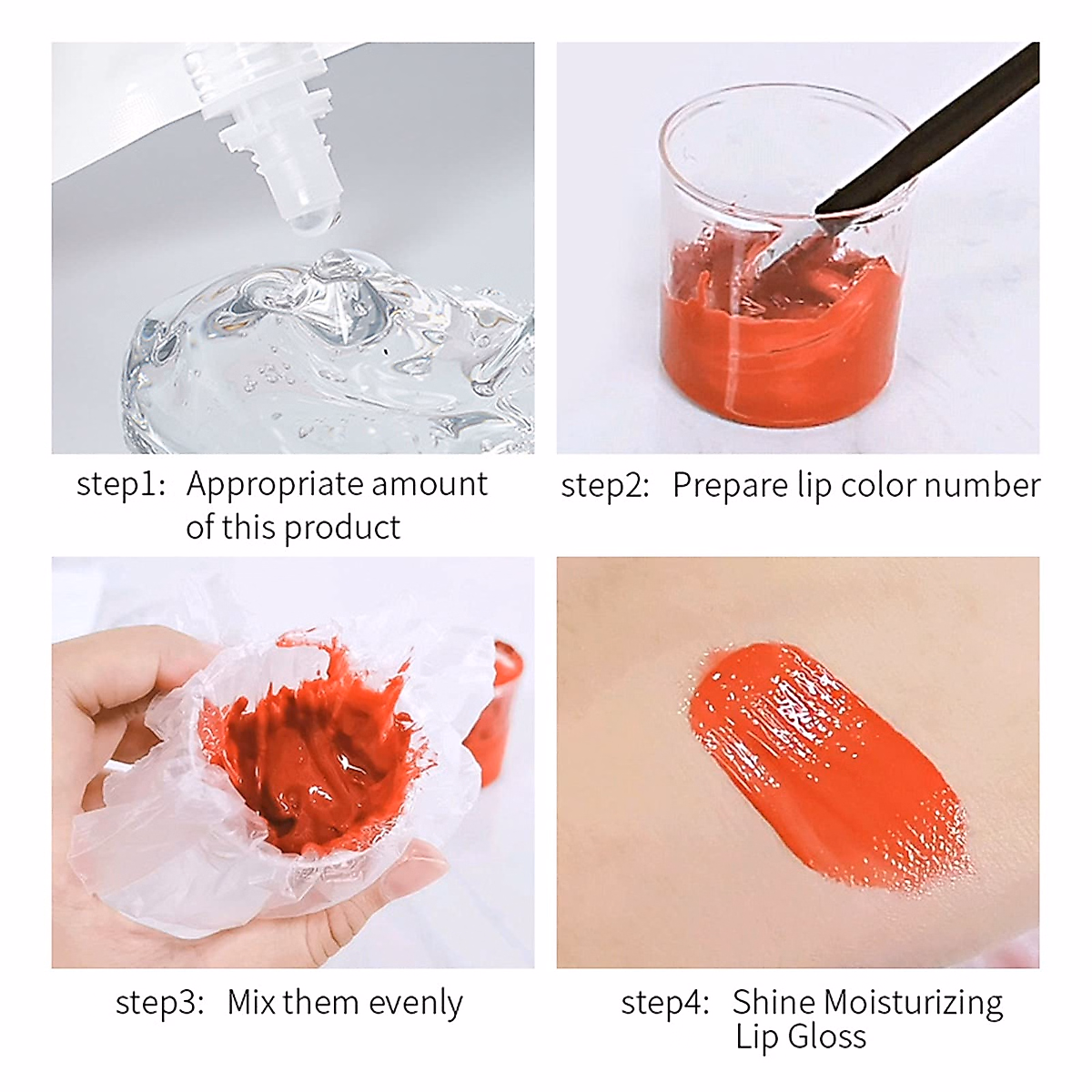 step1: Appropriate amount of this product

step2: Prepare lip color number

step3: Mix them evenly

step4: Shine Moisturizing Lip Gloss