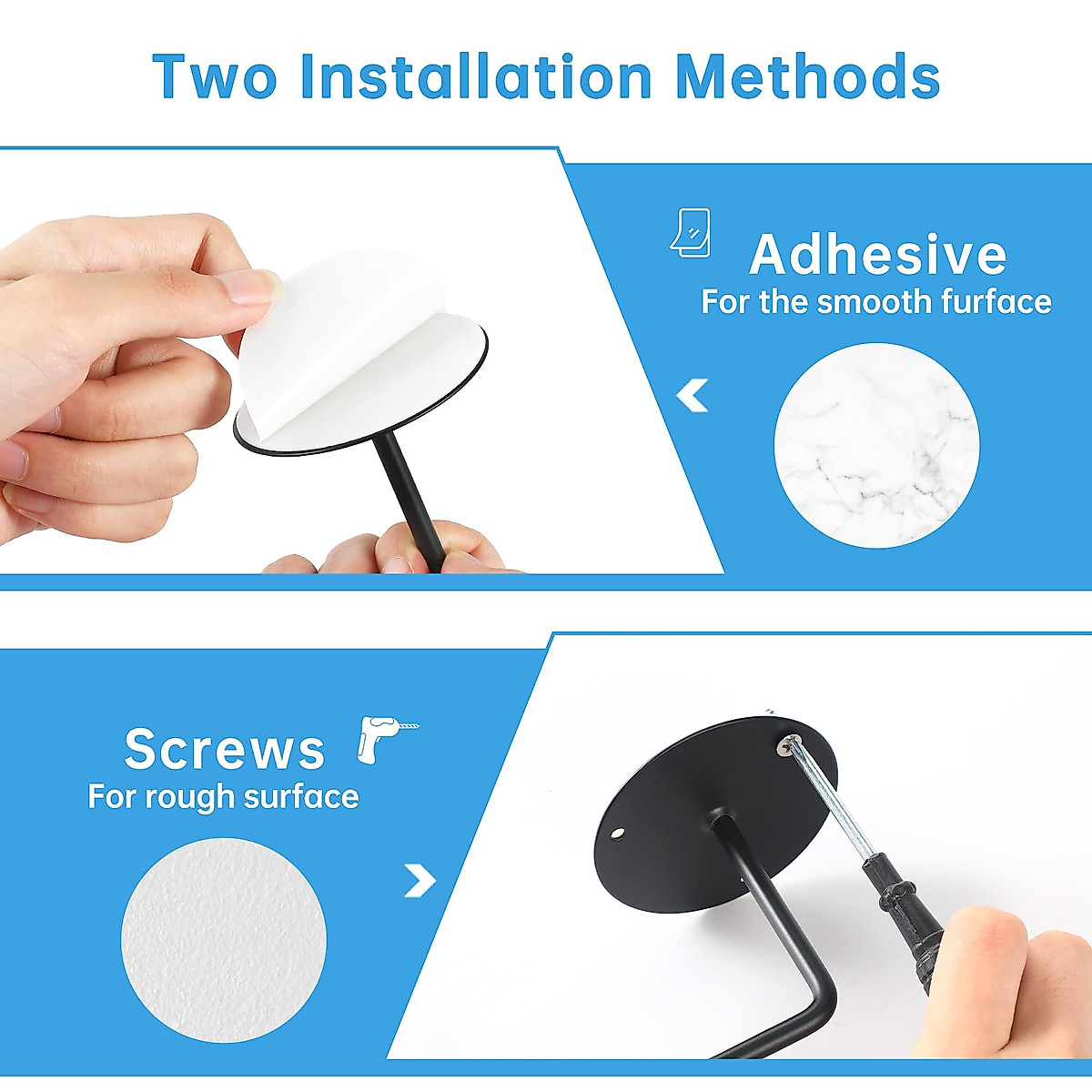 Two Installation Methods

Adhesive
For the smooth furface

Screws
For rough surface