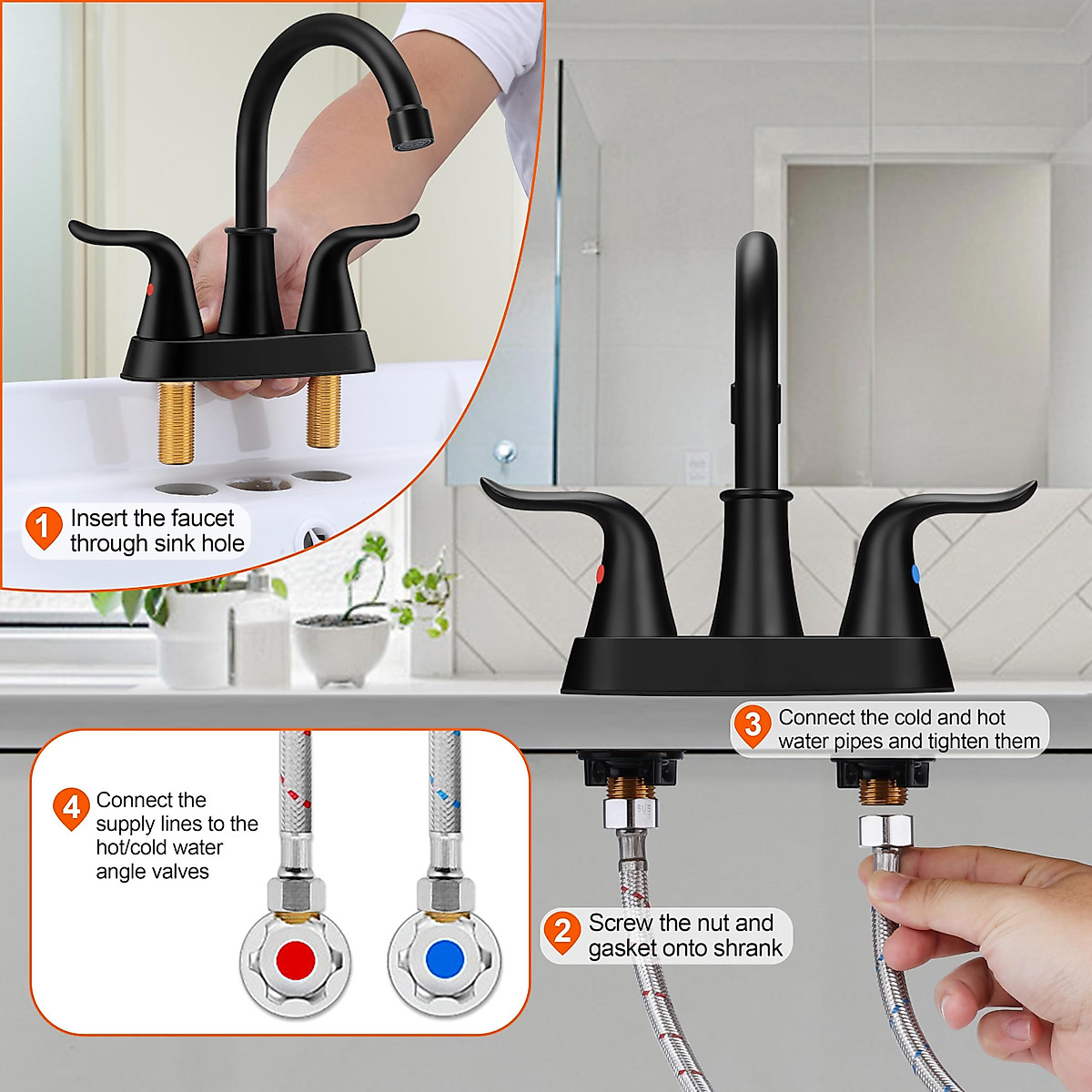 1 Insert the faucet through sink hole

3 Connect the cold and hot water pipes and tighten them

4 Connect the supply lines to the hot/cold water angle valves

2 Screw the nut and gasket onto shrank