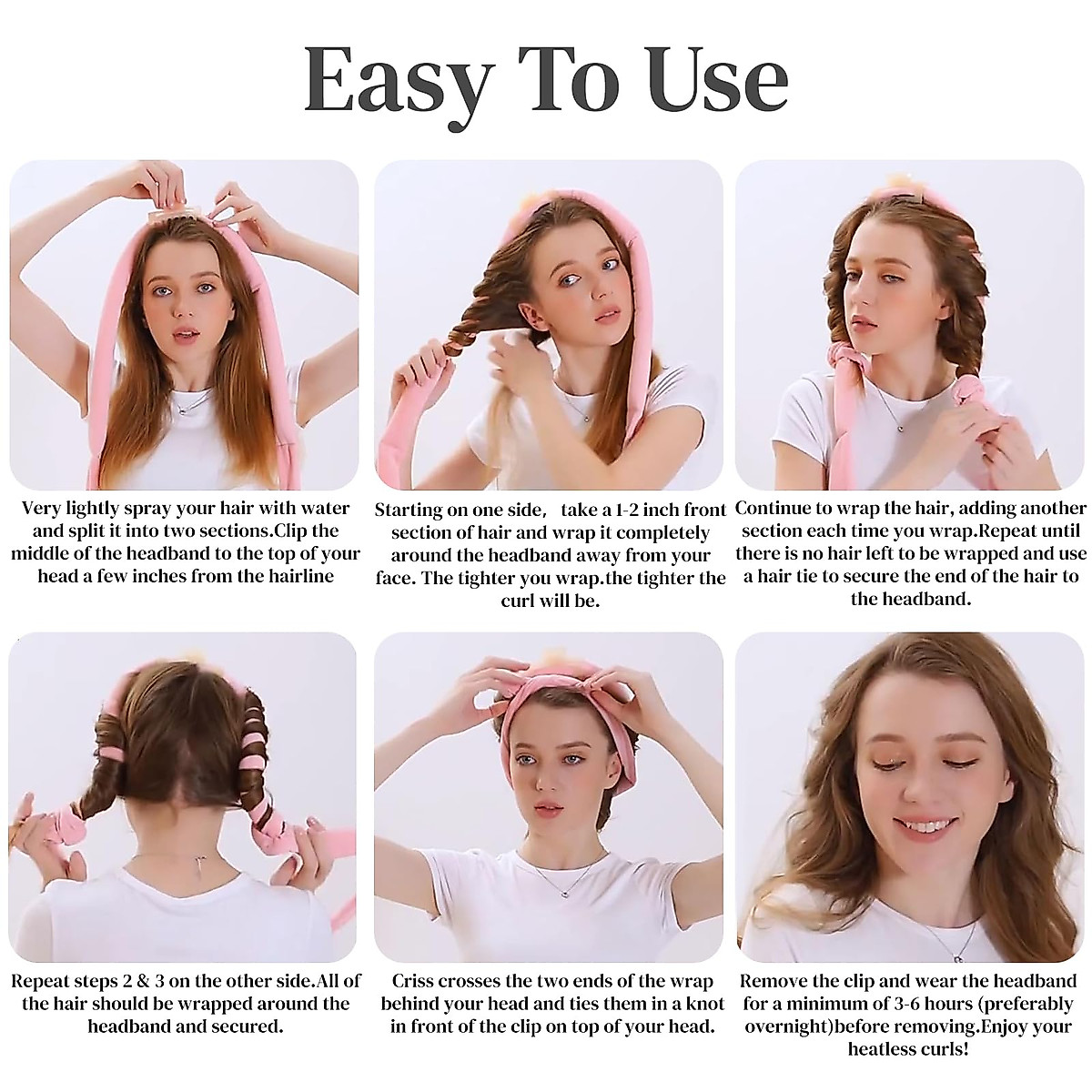 Easy To Use

Very lightly spray your hair with water and split it into two sections.Clip the middle of the headband to the top of your head a few inches from the hairline

Starting on one side, take a 1-2 inch front section of hair and wrap it completely around the headband away from your face. The tighter you wrap.the tighter the curl will be.

Continue to wrap the hair, adding another section each time you wrap.Repeat until there is no hair left to be wrapped and use a hair tie to secure the end of the hair to the headband.

Repeat steps 2 & 3 on the other side.All of the hair should be wrapped around the headband and secured.

Criss crosses the two ends of the wrap behind your head and ties them in a knot in front of the clip on top of your head.

Remove the clip and wear the headband for a minimum of 3-6 hours (preferably overnight)before removing.Enjoy your heatless curls!