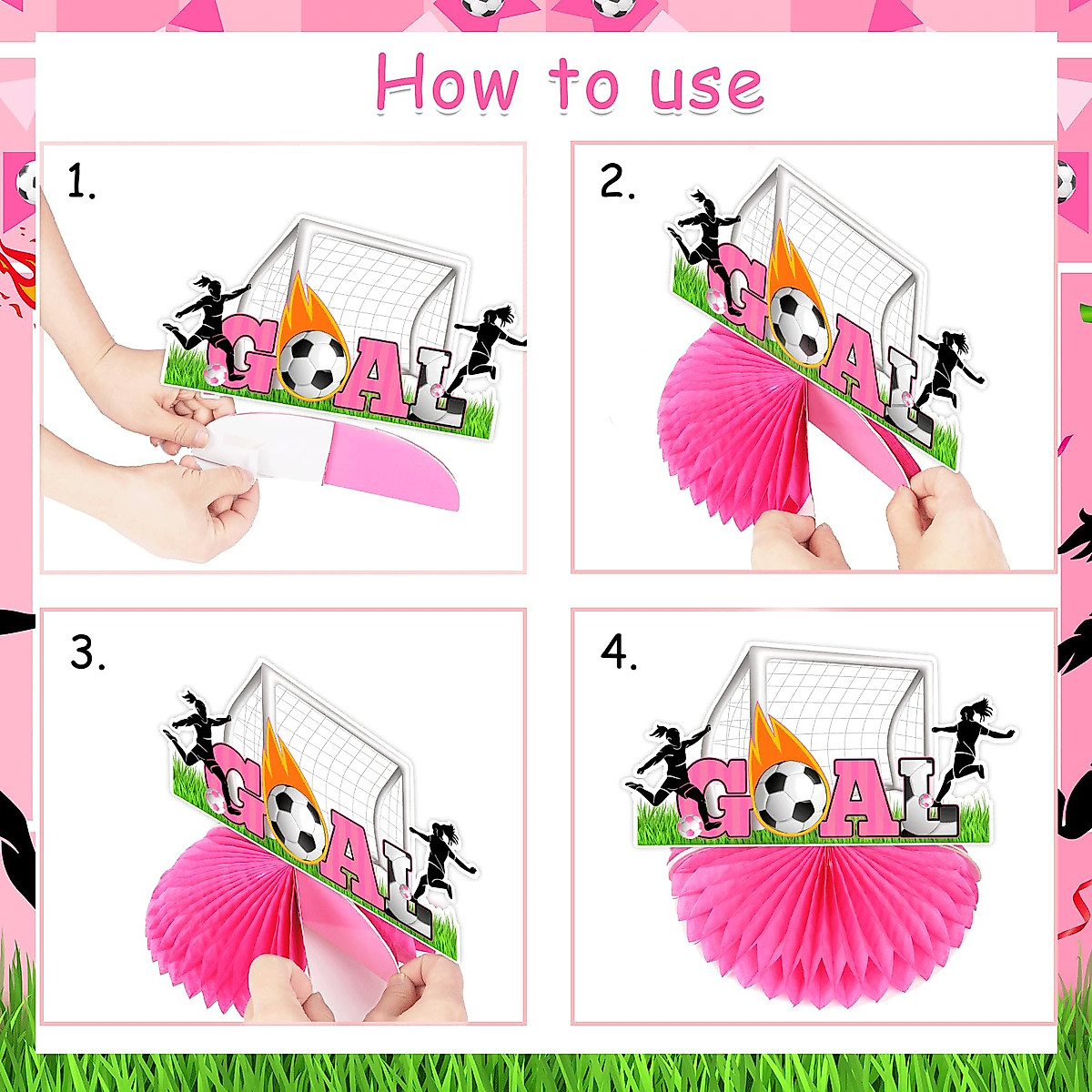 How to use

1.

GOAL

2.

GOAL

3.

GOAL

4.

GOAL