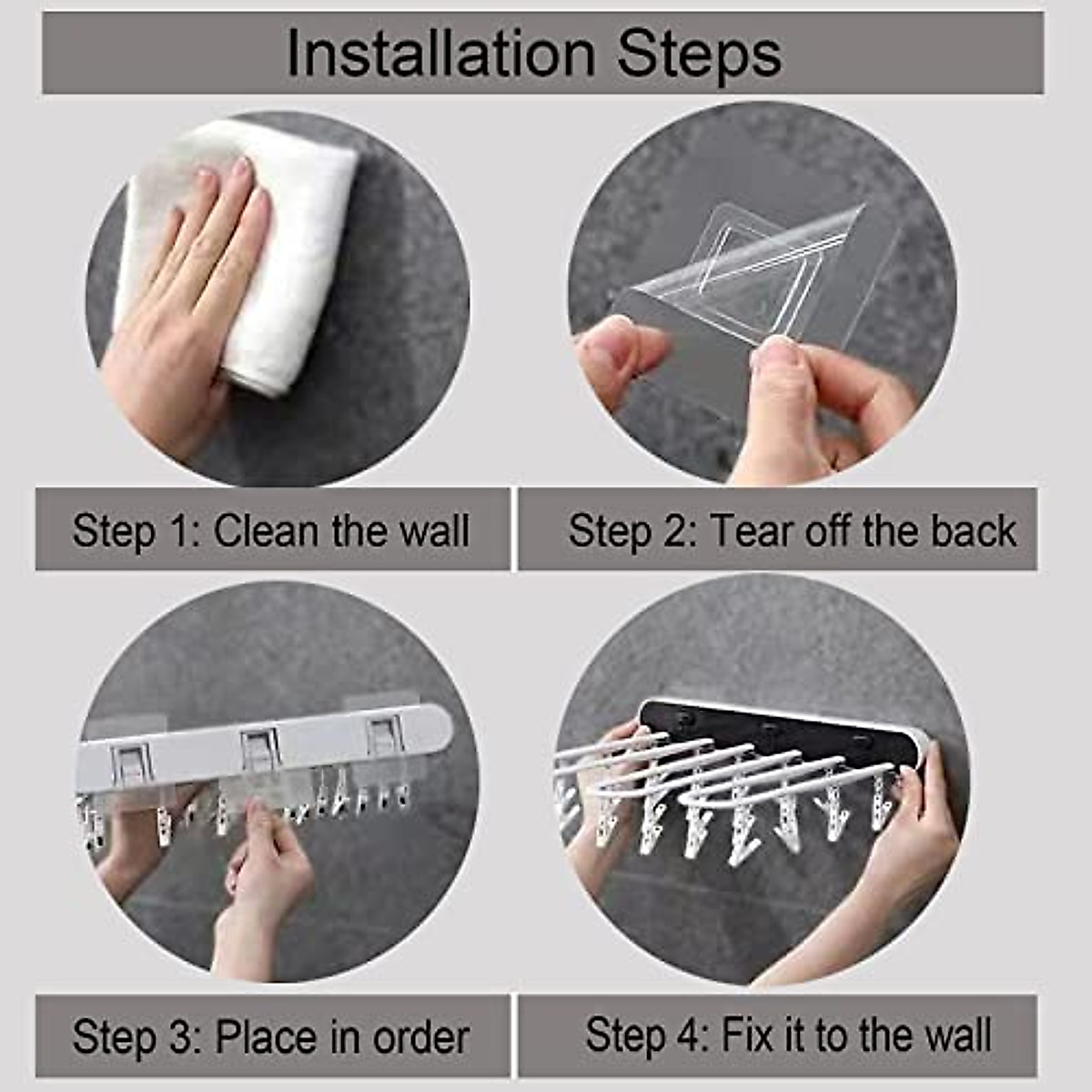 Installation Steps

Step 1: Clean the wall

Step 2: Tear off the back

Step 3: Place in order

Step 4: Fix it to the wall