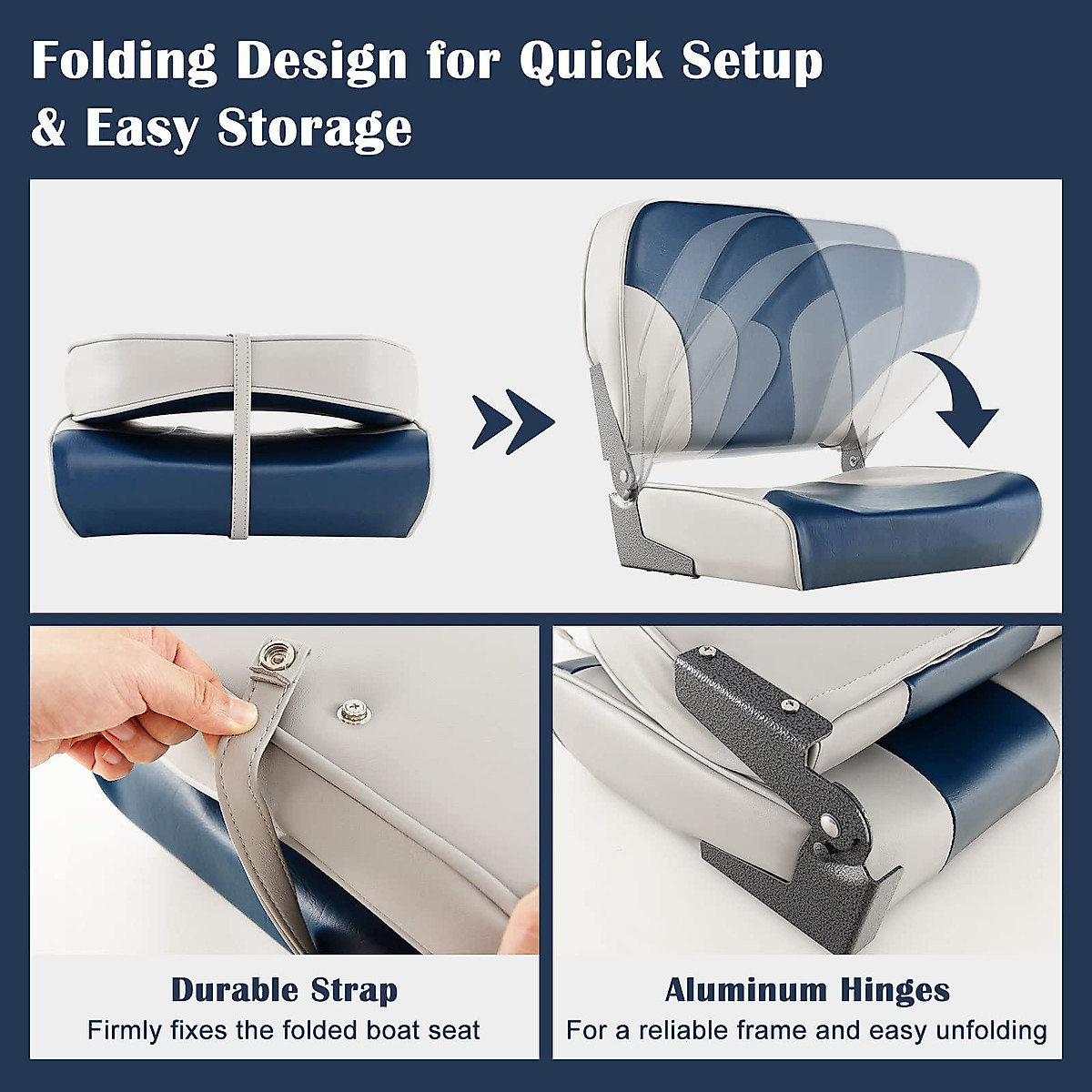 Folding Design for Quick Setup & Easy Storage

Durable Strap
Firmly fixes the folded boat seat

Aluminum Hinges
For a reliable frame and easy unfolding