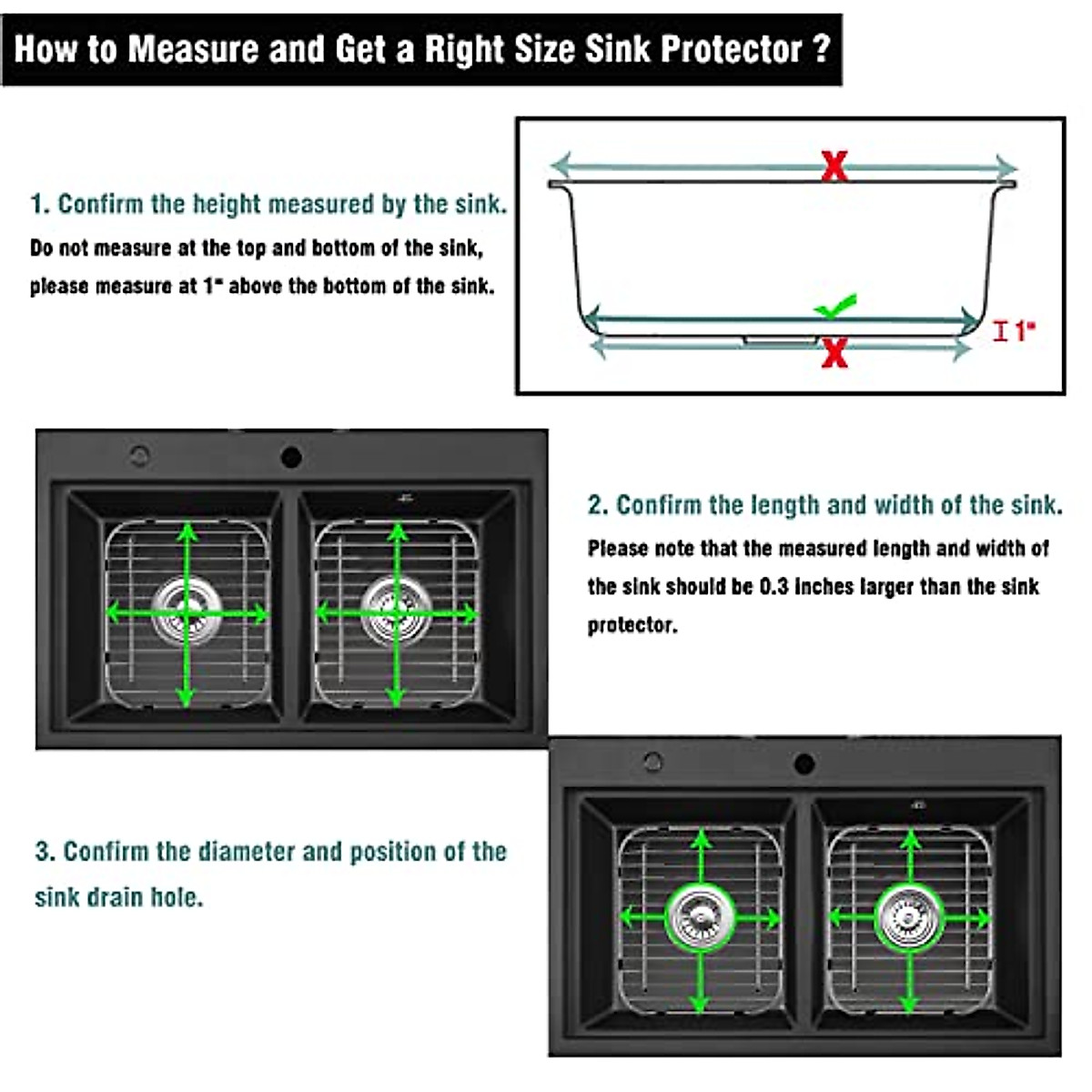 How to Measure and Get a Right Size Sink Protector ?

1. Confirm the height measured by the sink.

Do not measure at the top and bottom of the sink, please measure at 1" above the bottom of the sink.

X

X

1"

2. Confirm the length and width of the sink.

Please note that the measured length and width of the sink should be 0.3 inches larger than the sink protector.

3. Confirm the diameter and position of the sink drain hole.