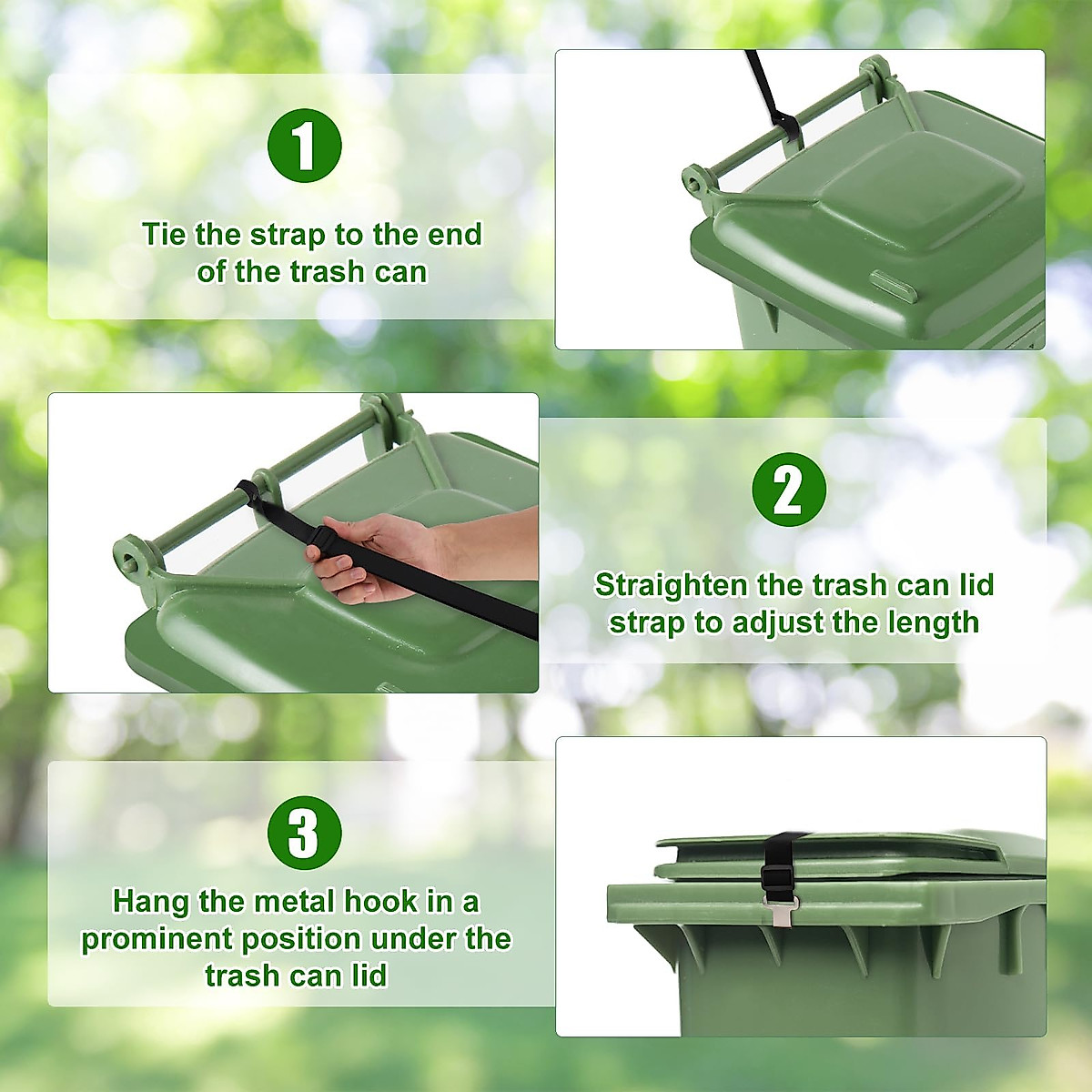 1

Tie the strap to the end of the trash can

2

Straighten the trash can lid strap to adjust the length

3

Hang the metal hook in a prominent position under the trash can lid