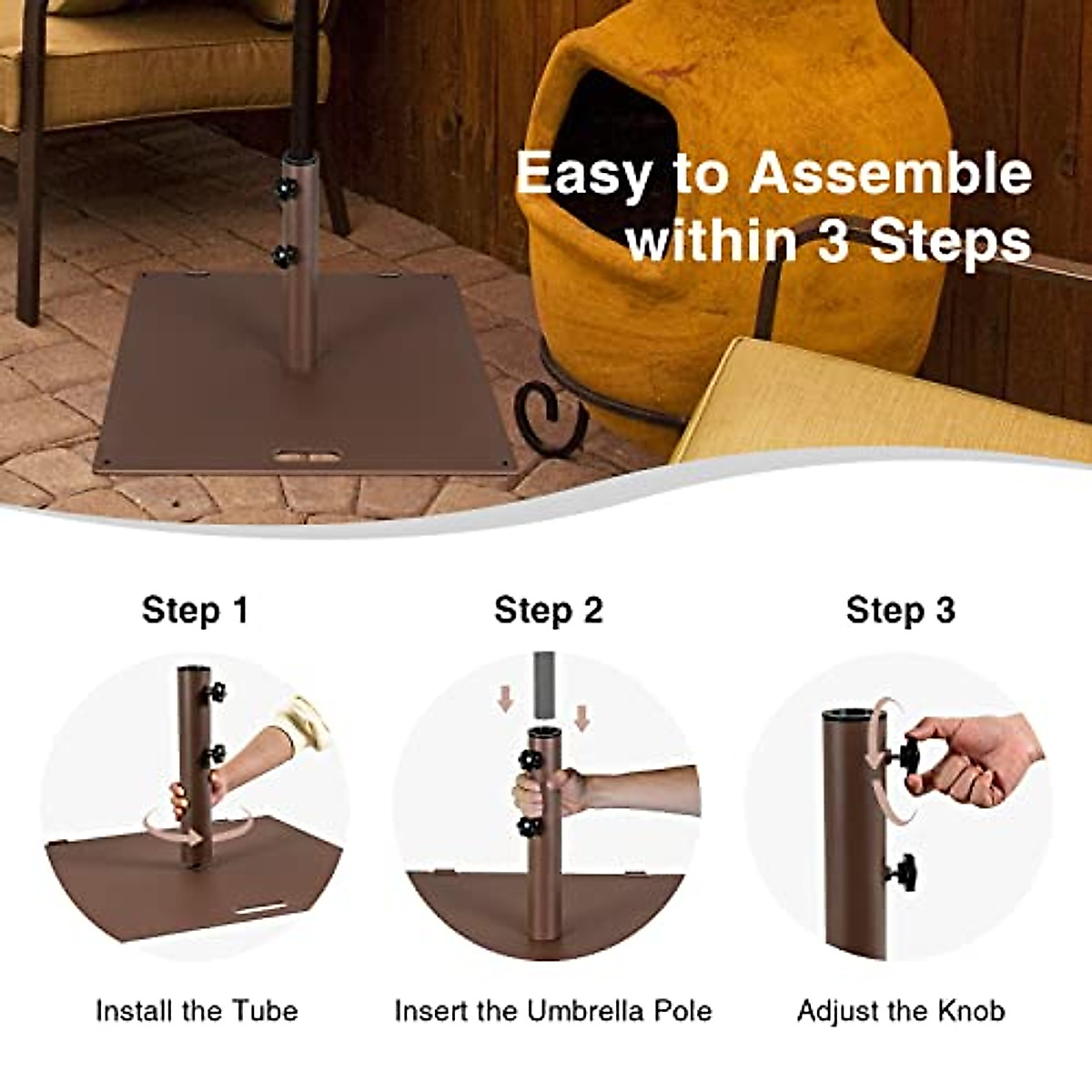 Easy to Assemble within 3 Steps

Step 1

Install the Tube

Step 2

Insert the Umbrella Pole

Step 3

Adjust the Knob