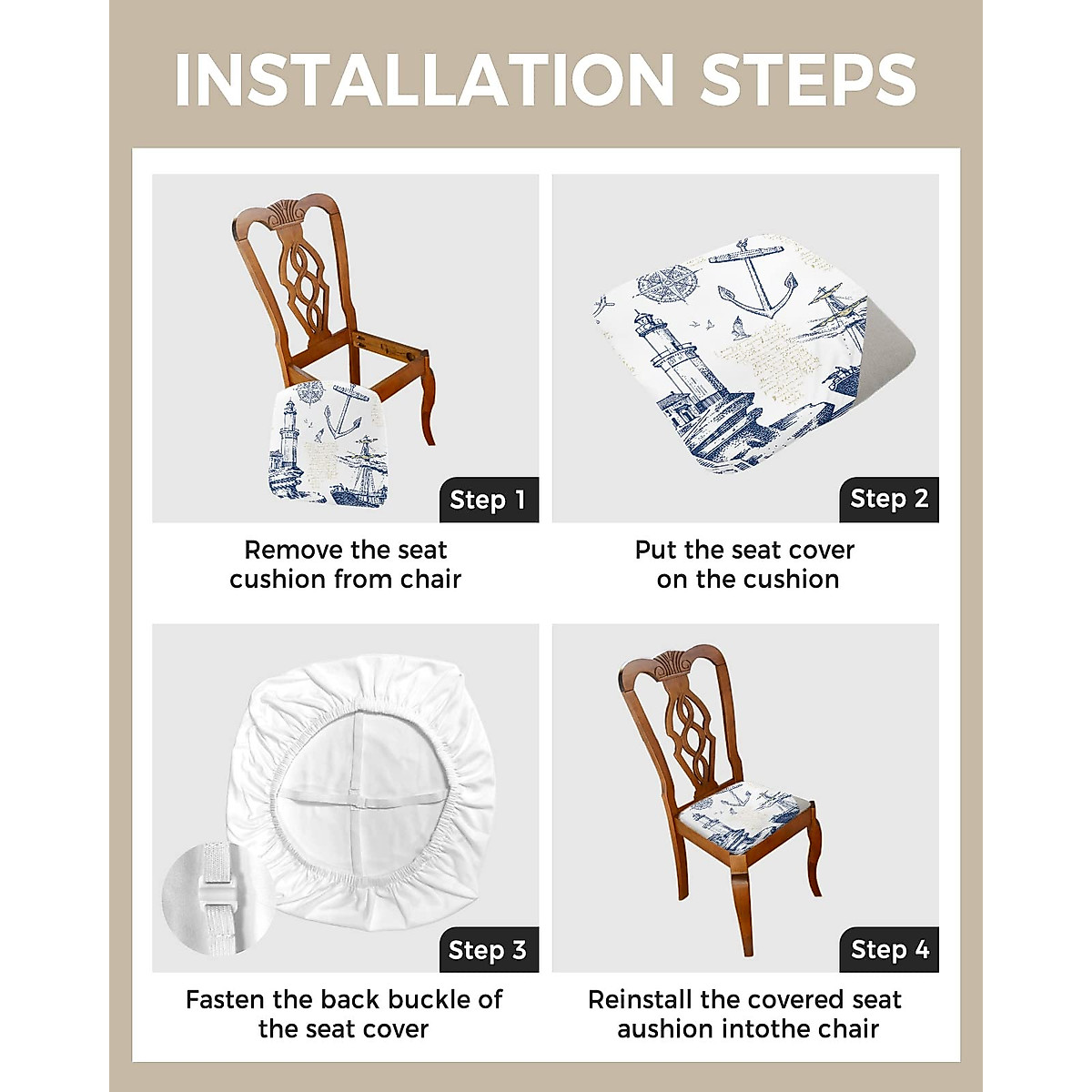 INSTALLATION STEPS

Step 1

Remove the seat cushion from chair

Step 2

Put the seat cover on the cushion

Step 3

Fasten the back buckle of the seat cover

Step 4

Reinstall the covered seat aushion intothe chair