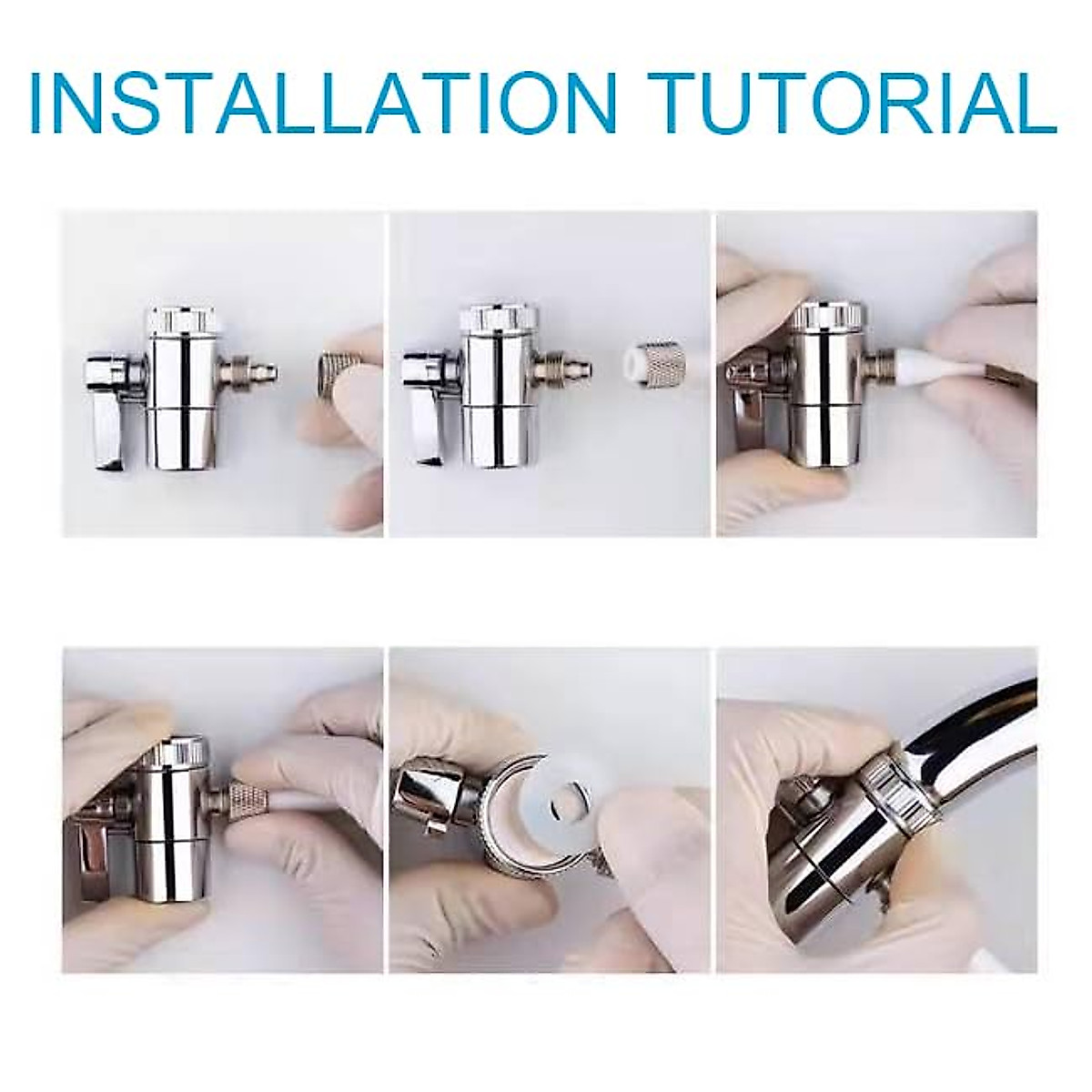 INSTALLATION TUTORIAL