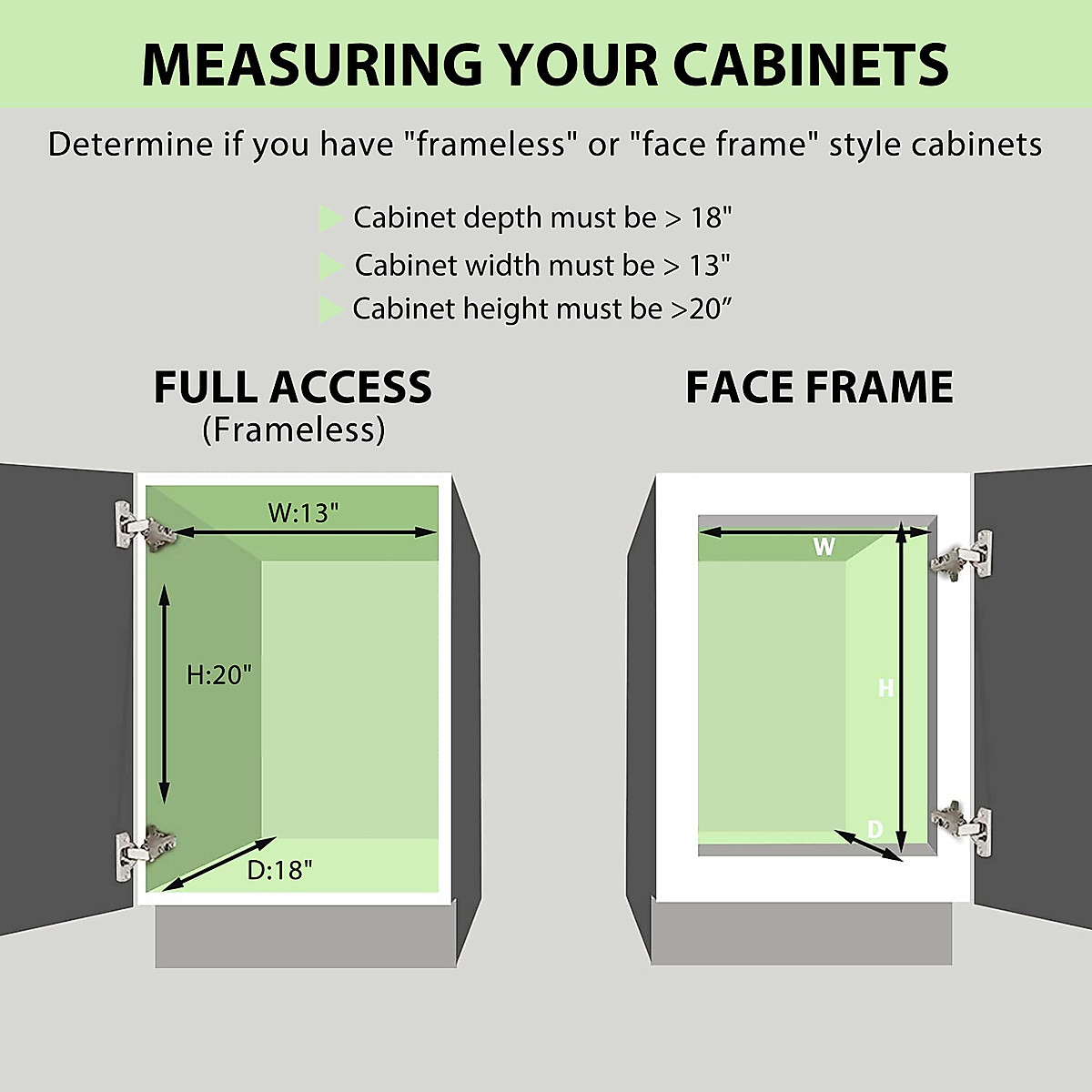 MEASURING YOUR CABINETS

Determine if you have "frameless" or "face frame" style cabinets

Cabinet depth must be > 18"

Cabinet width must be > 13"

Cabinet height must be >20”

FULL ACCESS
(Frameless)

W:13"

H:20"

D:18"

FACE FRAME

W

H

D