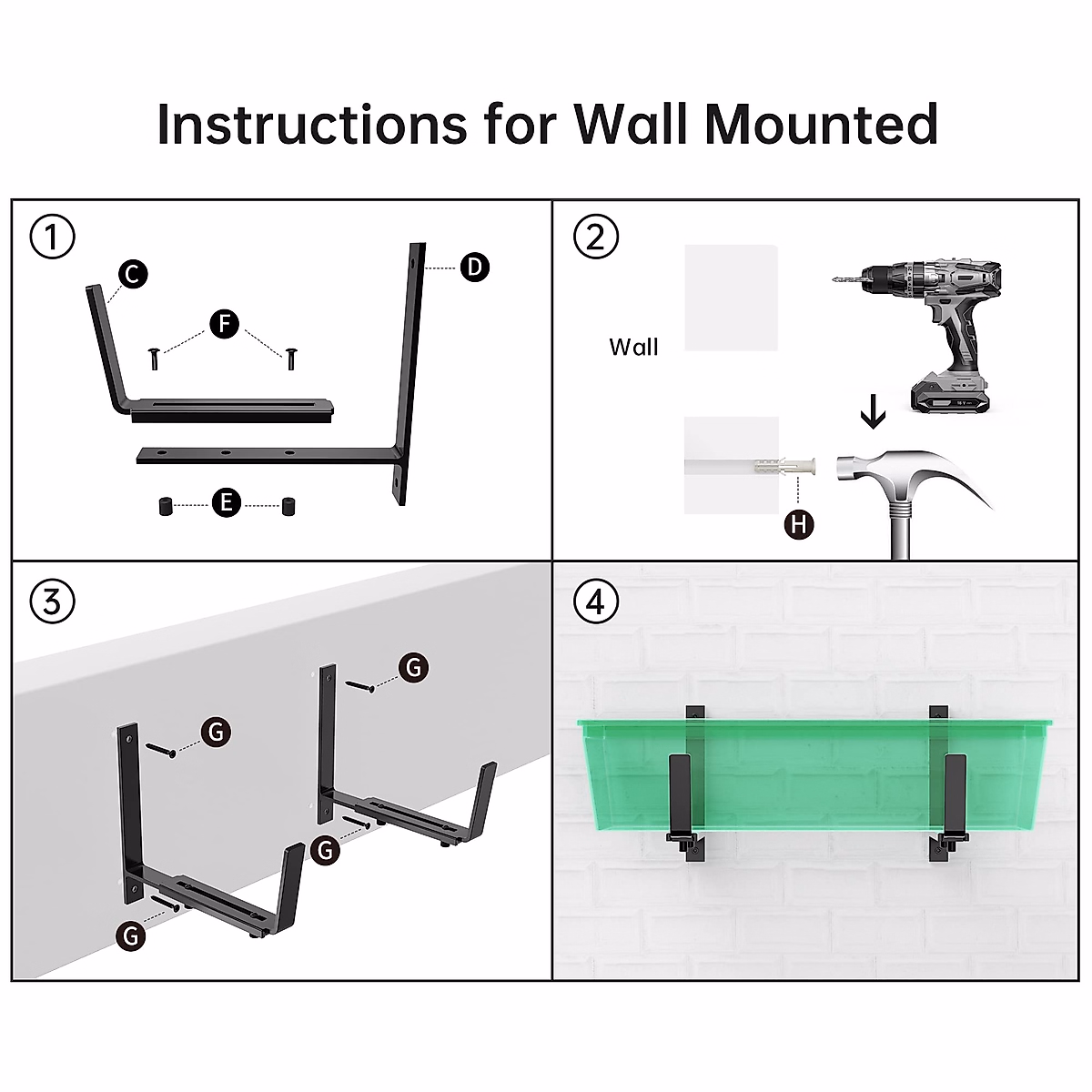 Instructions for Wall Mounted

①
C
D
F
E

②
Wall
H

③
G
G
G
G

④