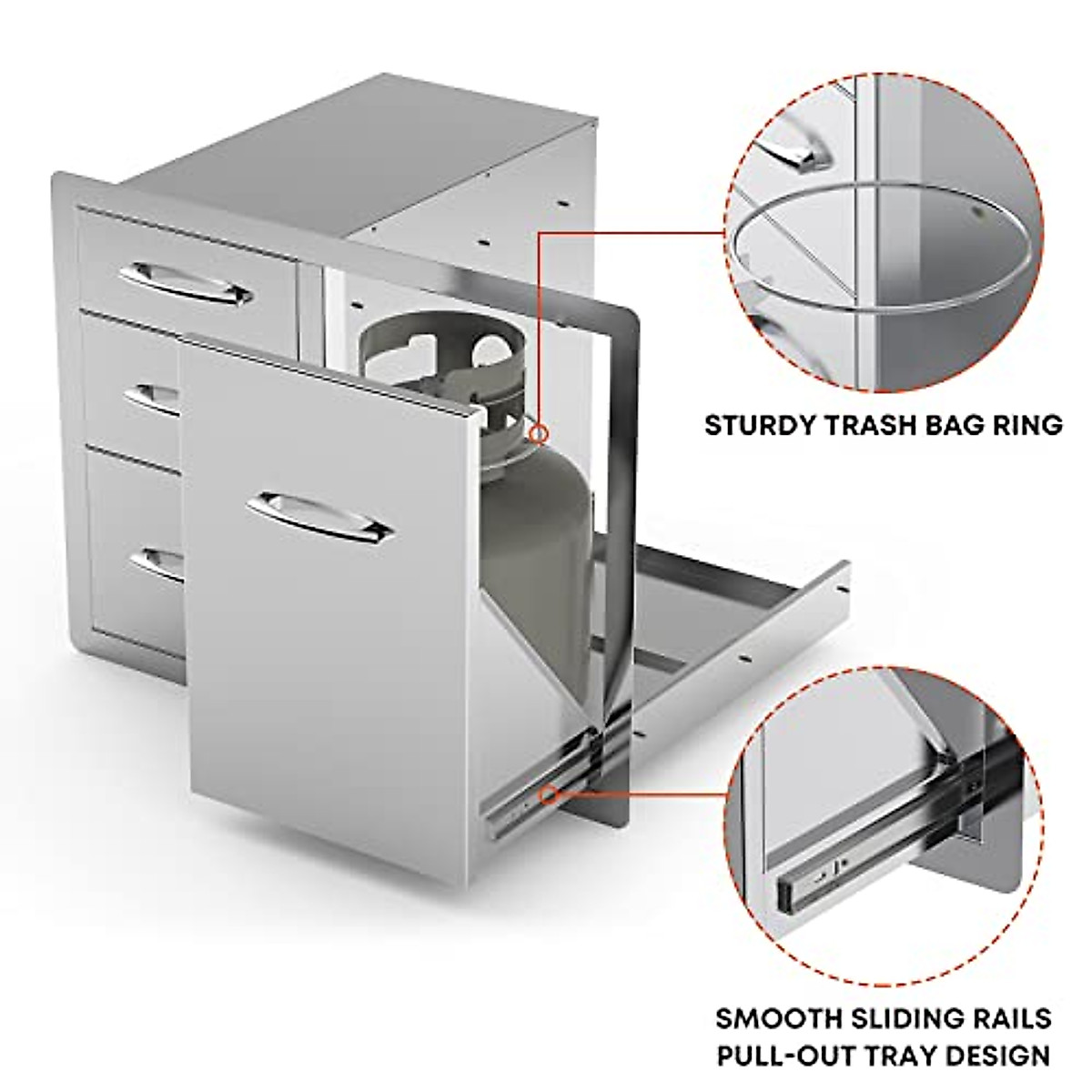 STURDY TRASH BAG RING

SMOOTH SLIDING RAILS
PULL-OUT TRAY DESIGN