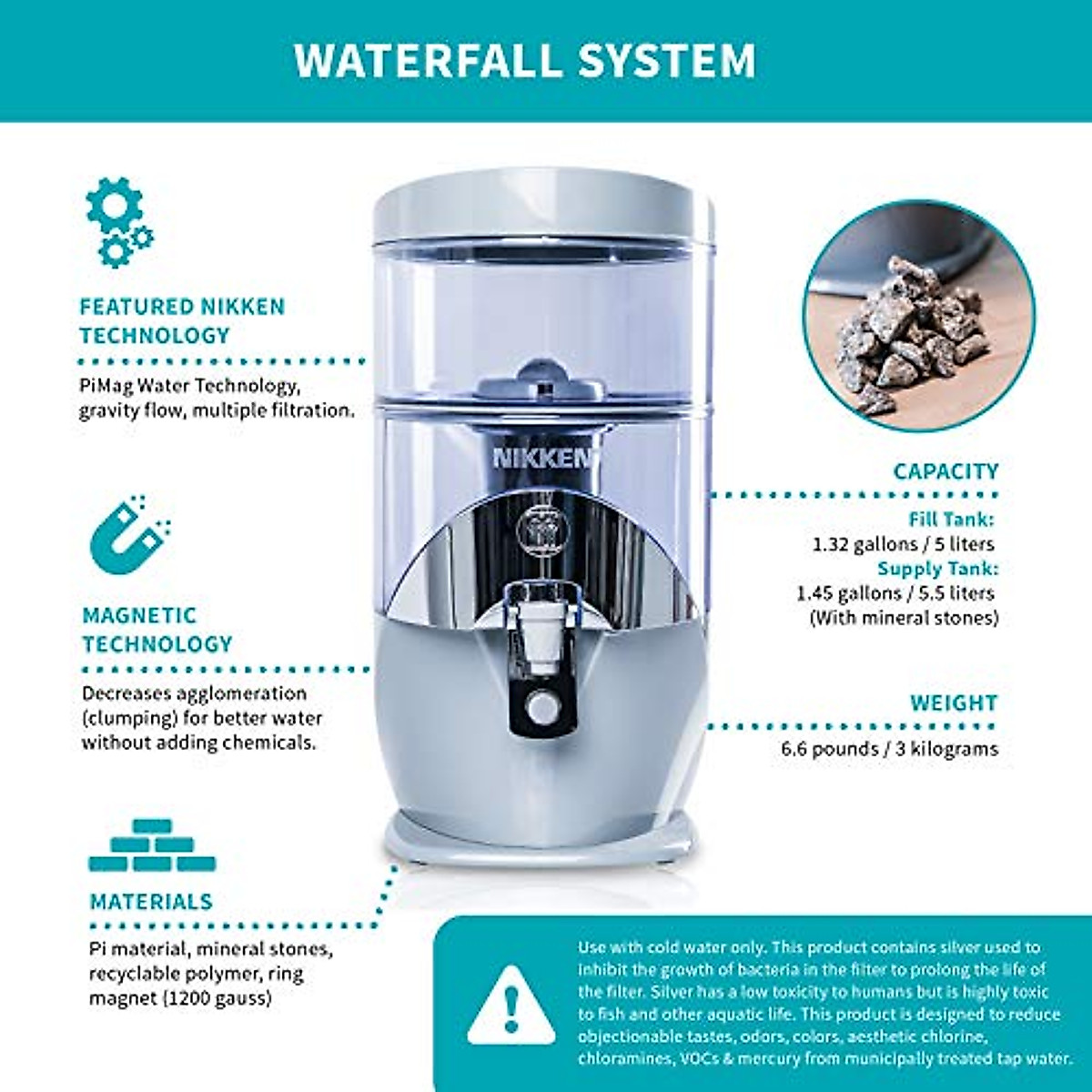 WATERFALL SYSTEM

FEATURED NIKKEN TECHNOLOGY

PiMag Water Technology, gravity flow, multiple filtration.

MAGNETIC TECHNOLOGY

Decreases agglomeration (clumping) for better water without adding chemicals.

MATERIALS

Pi material, mineral stones, recyclable polymer, ring magnet (1200 gauss)

NIKKEN

CAPACITY

Fill Tank:
1.32 gallons / 5 liters
Supply Tank:
1.45 gallons / 5.5 liters
(With mineral stones)

WEIGHT

6.6 pounds / 3 kilograms

Use with cold water only. This product contains silver used to inhibit the growth of bacteria in the filter to prolong the life of the filter. Silver has a low toxicity to humans but is highly toxic to fish and other aquatic life. This product is designed to reduce objectionable tastes, odors, colors, aesthetic chlorine, chloramines, VOCs & mercury from municipally treated tap water.