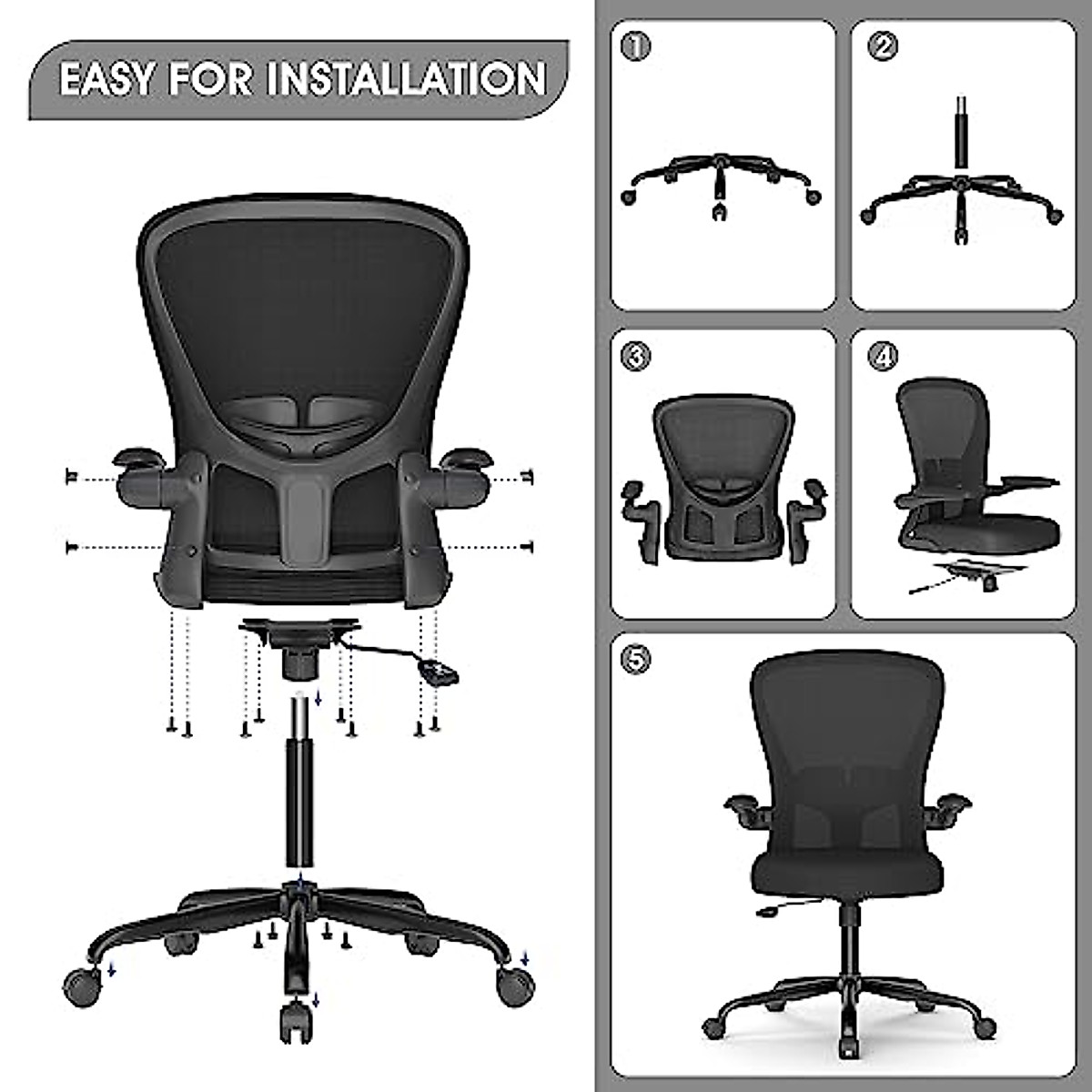 EASY FOR INSTALLATION

①

②

③

④

⑤