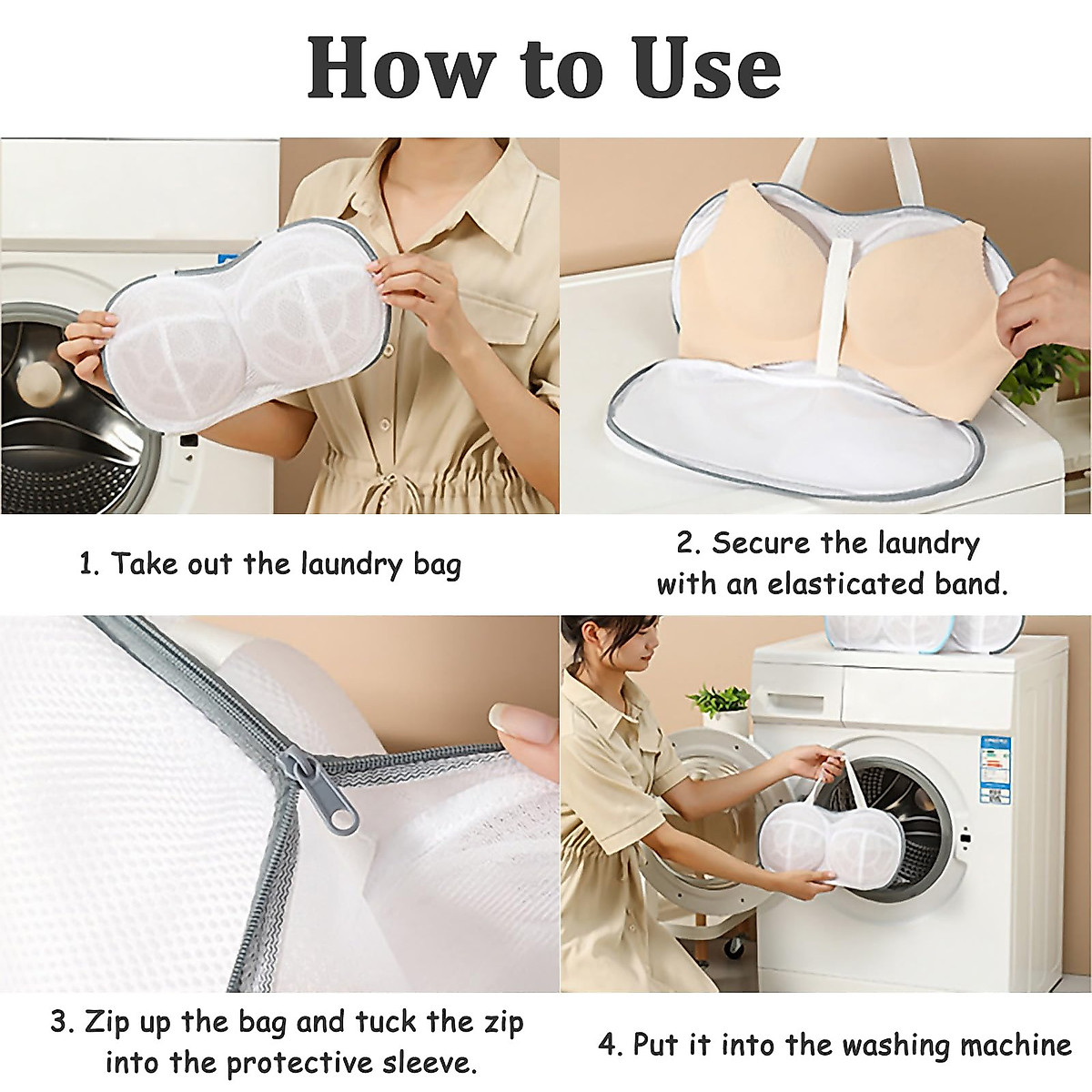 How to Use

1. Take out the laundry bag

2. Secure the laundry with an elasticated band.

3. Zip up the bag and tuck the zip into the protective sleeve.

4. Put it into the washing machine