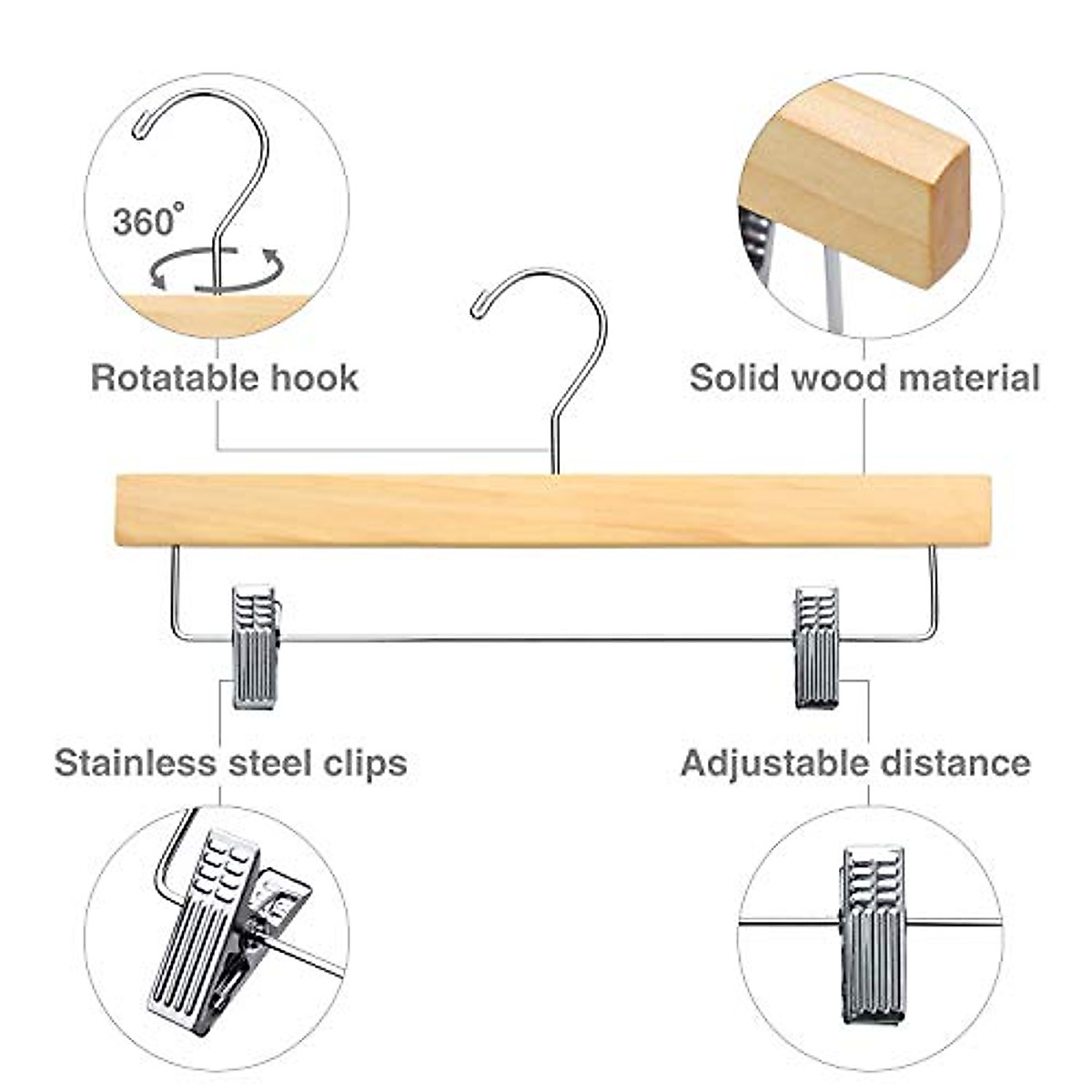 360°

Rotatable hook

Solid wood material

Stainless steel clips

Adjustable distance