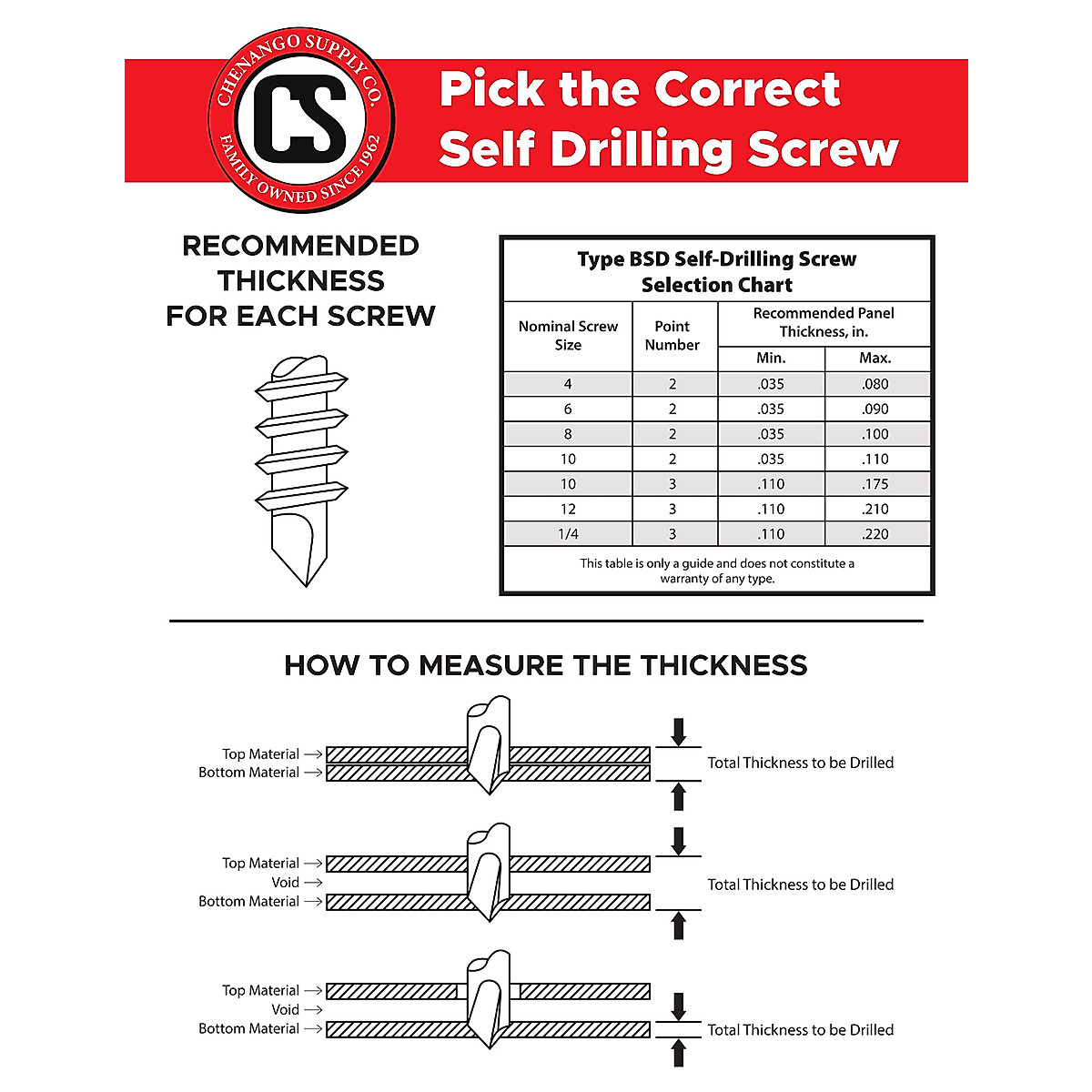 CHENANGO SUPPLY CO.
CS
FAMILY OWNED SINCE 1962

Pick the Correct Self Drilling Screw

RECOMMENDED THICKNESS FOR EACH SCREW

Type BSD Self-Drilling Screw Selection Chart

| Nominal Screw Size | Point Number | Recommended Panel Thickness, in. Min. | Recommended Panel Thickness, in. Max. |
|---|---|---|---|
| 4 | 2 | .035 | .080 |
| 6 | 2 | .035 | .090 |
| 8 | 2 | .035 | .100 |
| 10 | 2 | .035 | .110 |
| 10 | 3 | .110 | .175 |
| 12 | 3 | .110 | .210 |
| 1/4 | 3 | .110 | .220 |

This table is only a guide and does not constitute a warranty of any type.

HOW TO MEASURE THE THICKNESS

Top Material →
Bottom Material →
Total Thickness to be Drilled

Top Material →
Void →
Bottom Material →
Total Thickness to be Drilled

Top Material →
Void →
Bottom Material →
Total Thickness to be Drilled