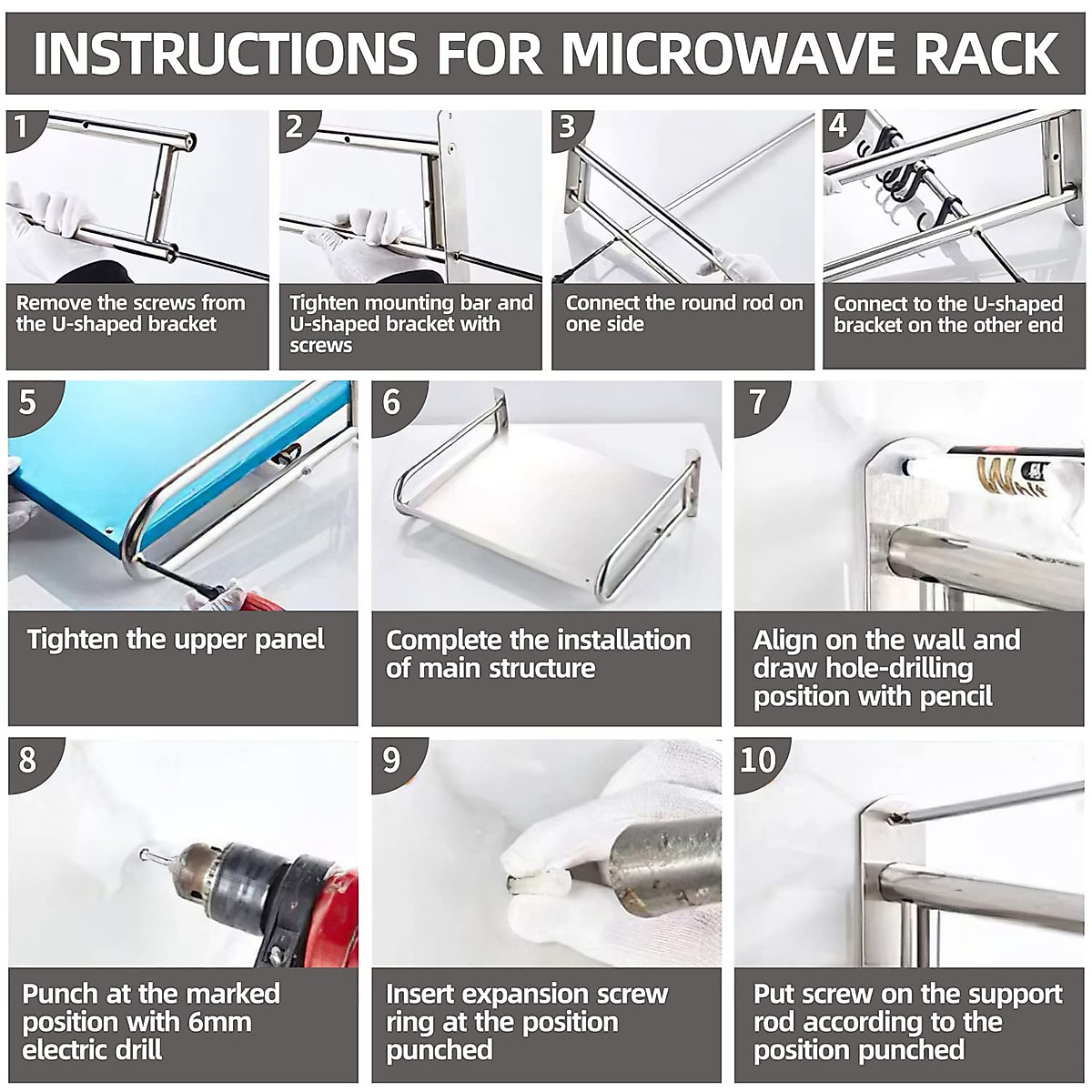 INSTRUCTIONS FOR MICROWAVE RACK

1
Remove the screws from the U-shaped bracket

2
Tighten mounting bar and U-shaped bracket with screws

3
Connect the round rod on one side

4
Connect to the U-shaped bracket on the other end

5
Tighten the upper panel

6
Complete the installation of main structure

7
Align on the wall and draw hole-drilling position with pencil

8
Punch at the marked position with 6mm electric drill

9
Insert expansion screw ring at the position punched

10
Put screw on the support rod according to the position punched