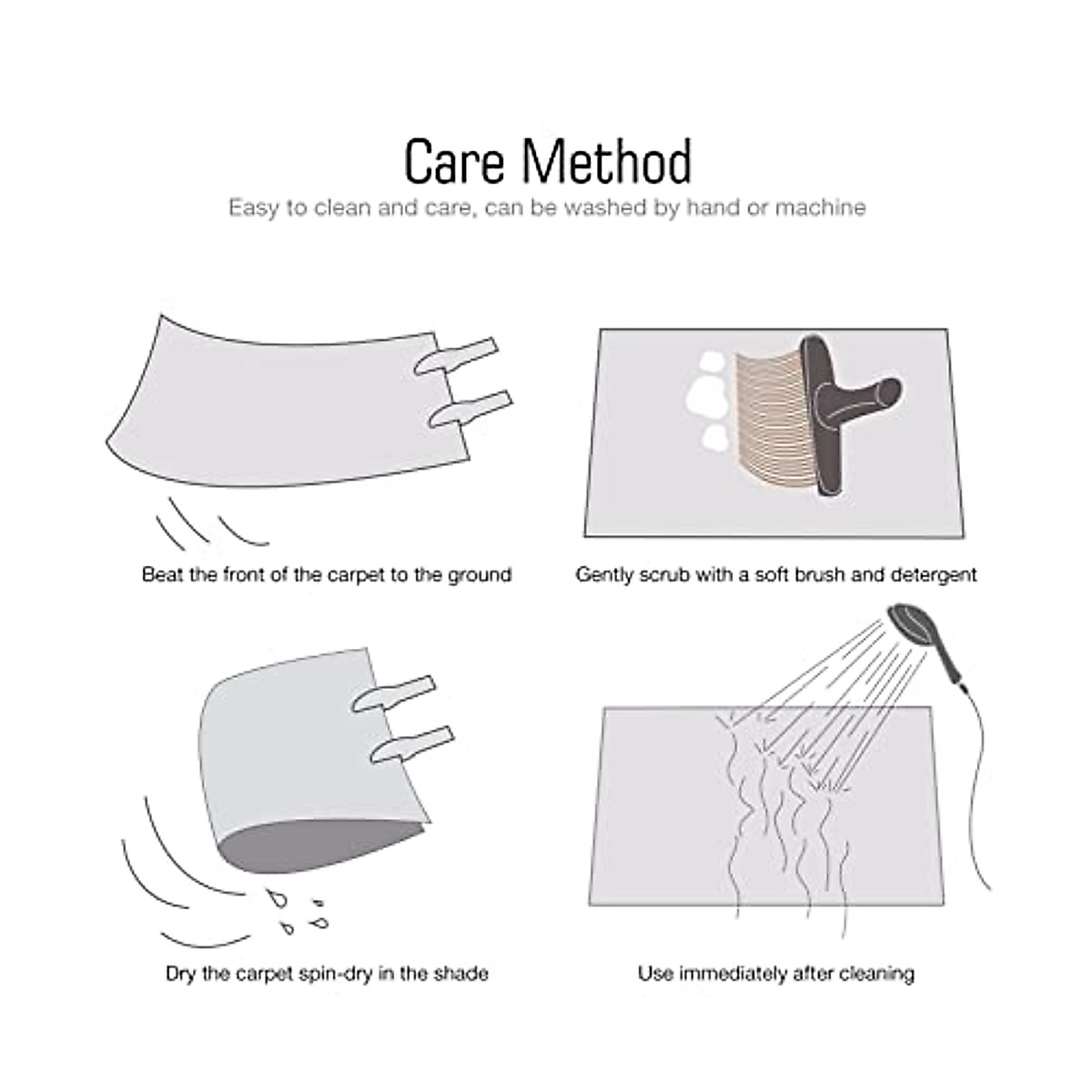 Care Method

Easy to clean and care, can be washed by hand or machine

Beat the front of the carpet to the ground

Gently scrub with a soft brush and detergent

Dry the carpet spin-dry in the shade

Use immediately after cleaning