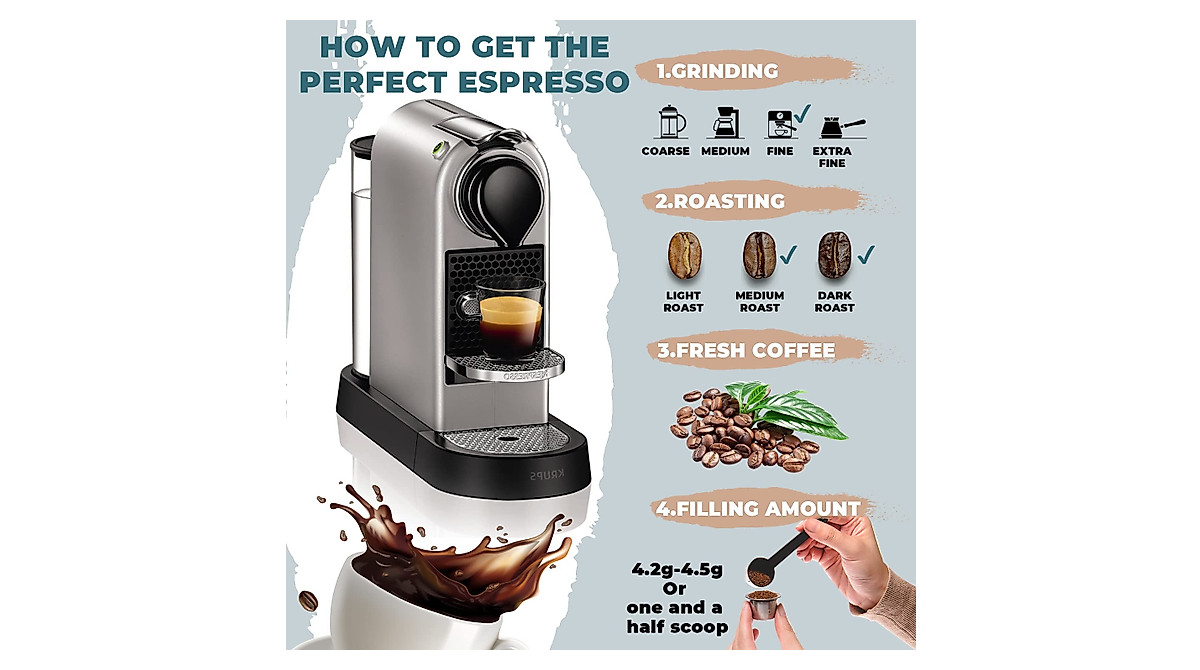 HOW TO GET THE PERFECT ESPRESSO

1.GRINDING

COARSE MEDIUM FINE EXTRA FINE

2.ROASTING

LIGHT ROAST MEDIUM ROAST DARK ROAST

3.FRESH COFFEE

4.FILLING AMOUNT

4.2g-4.5g Or one and a half scoop

KRUPS