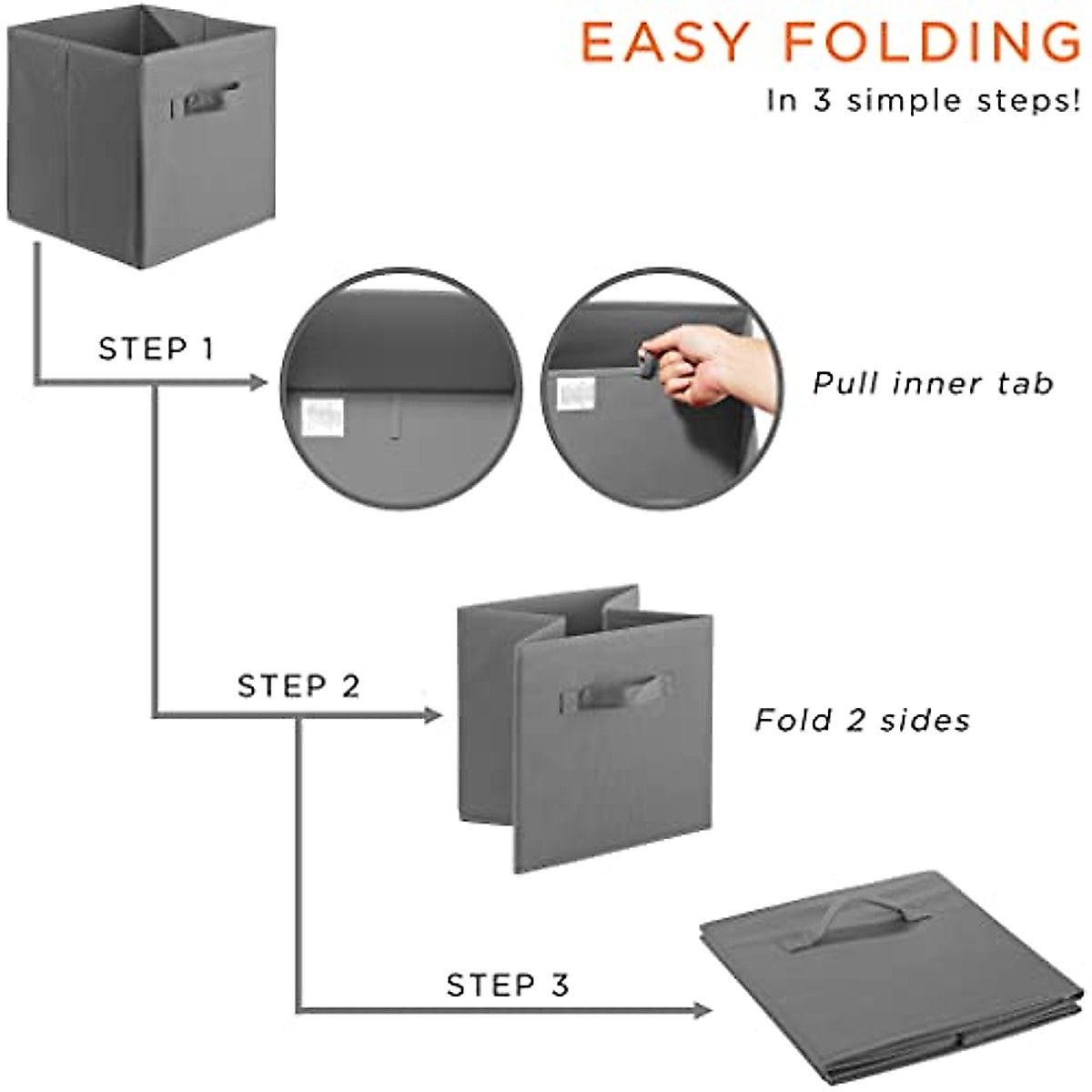 EASY FOLDING
In 3 simple steps!

STEP 1

Pull inner tab

STEP 2

Fold 2 sides

STEP 3