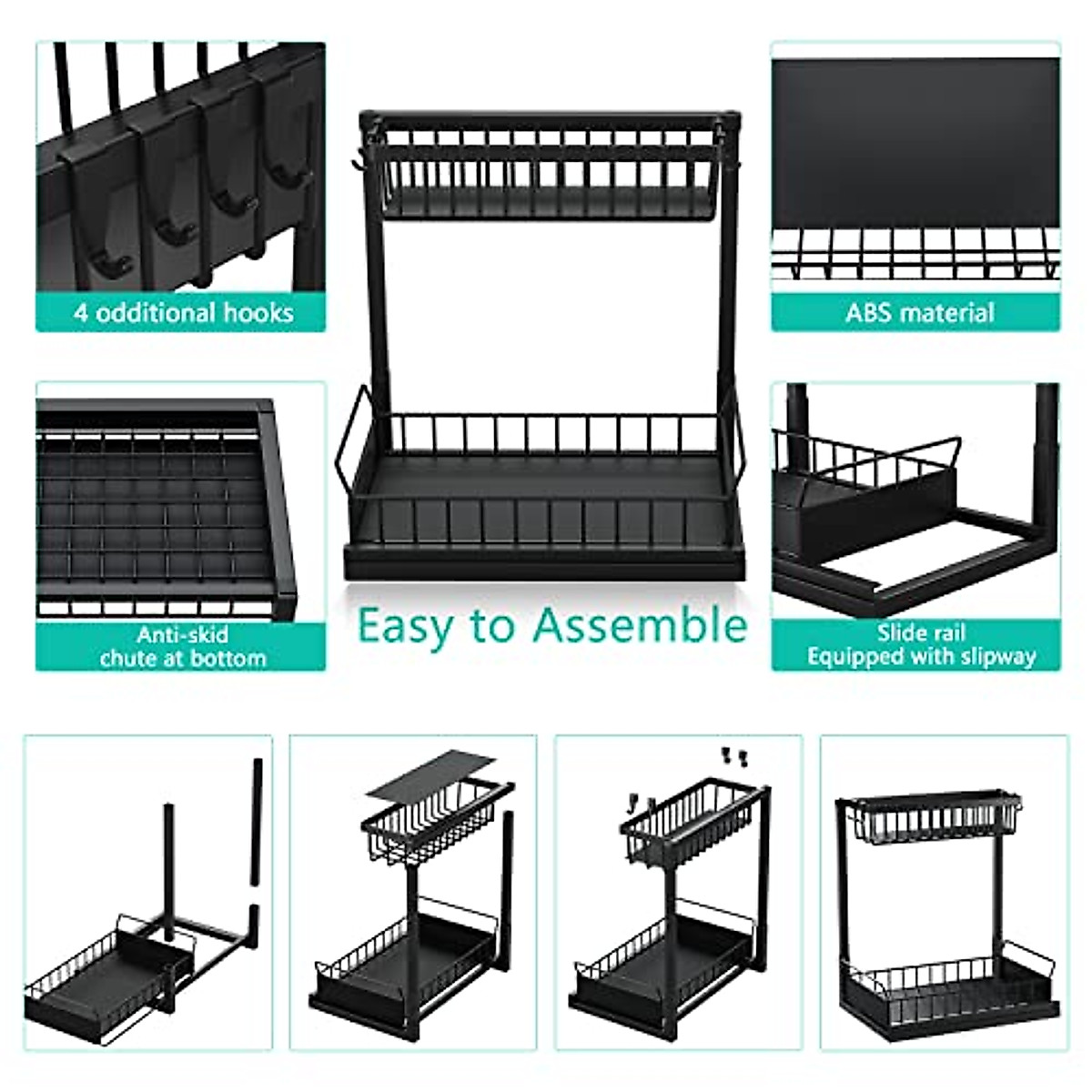 4 odditional hooks

ABS material

Anti-skid chute at bottom

Easy to Assemble

Slide rail
Equipped with slipway