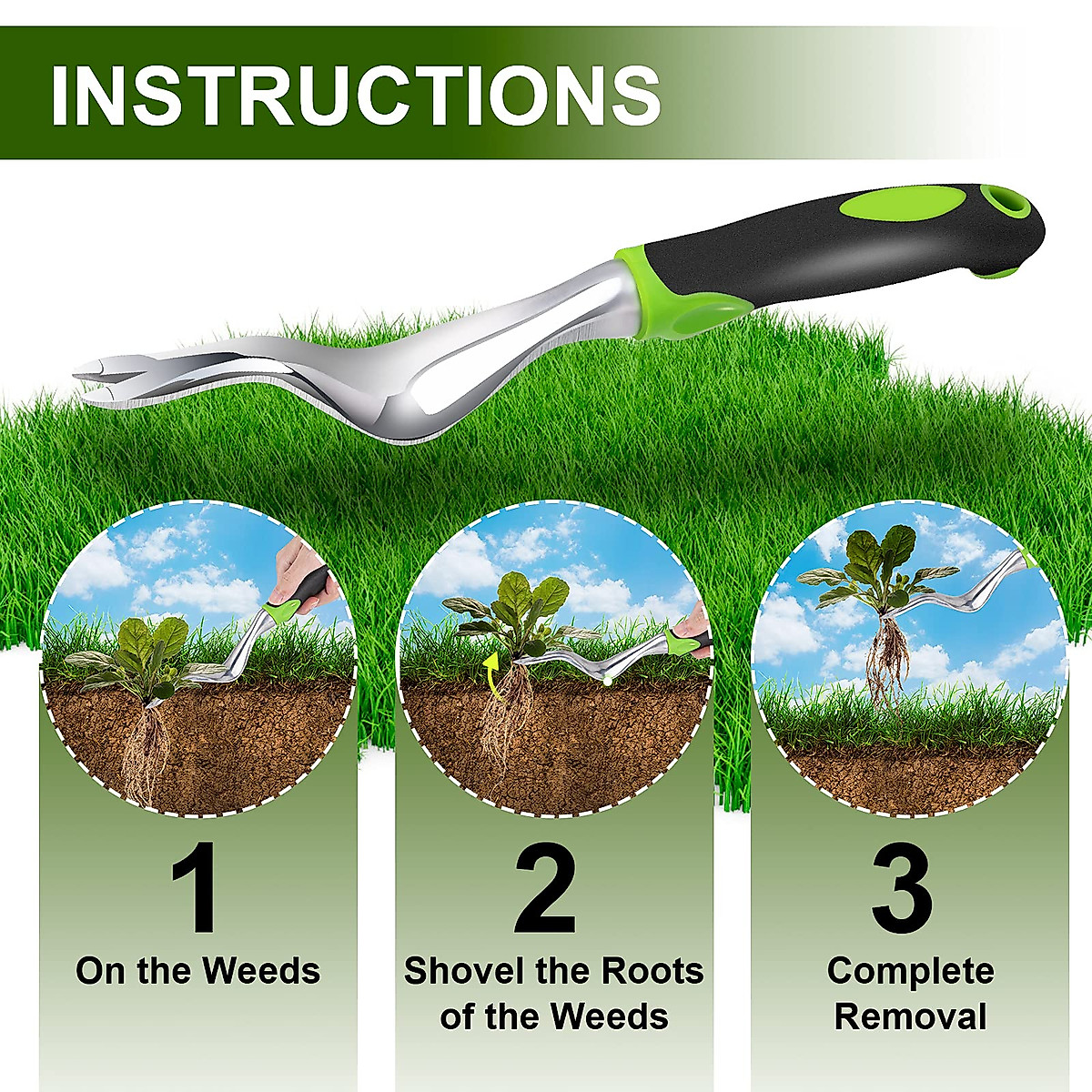 INSTRUCTIONS

1
On the Weeds

2
Shovel the Roots of the Weeds

3
Complete Removal