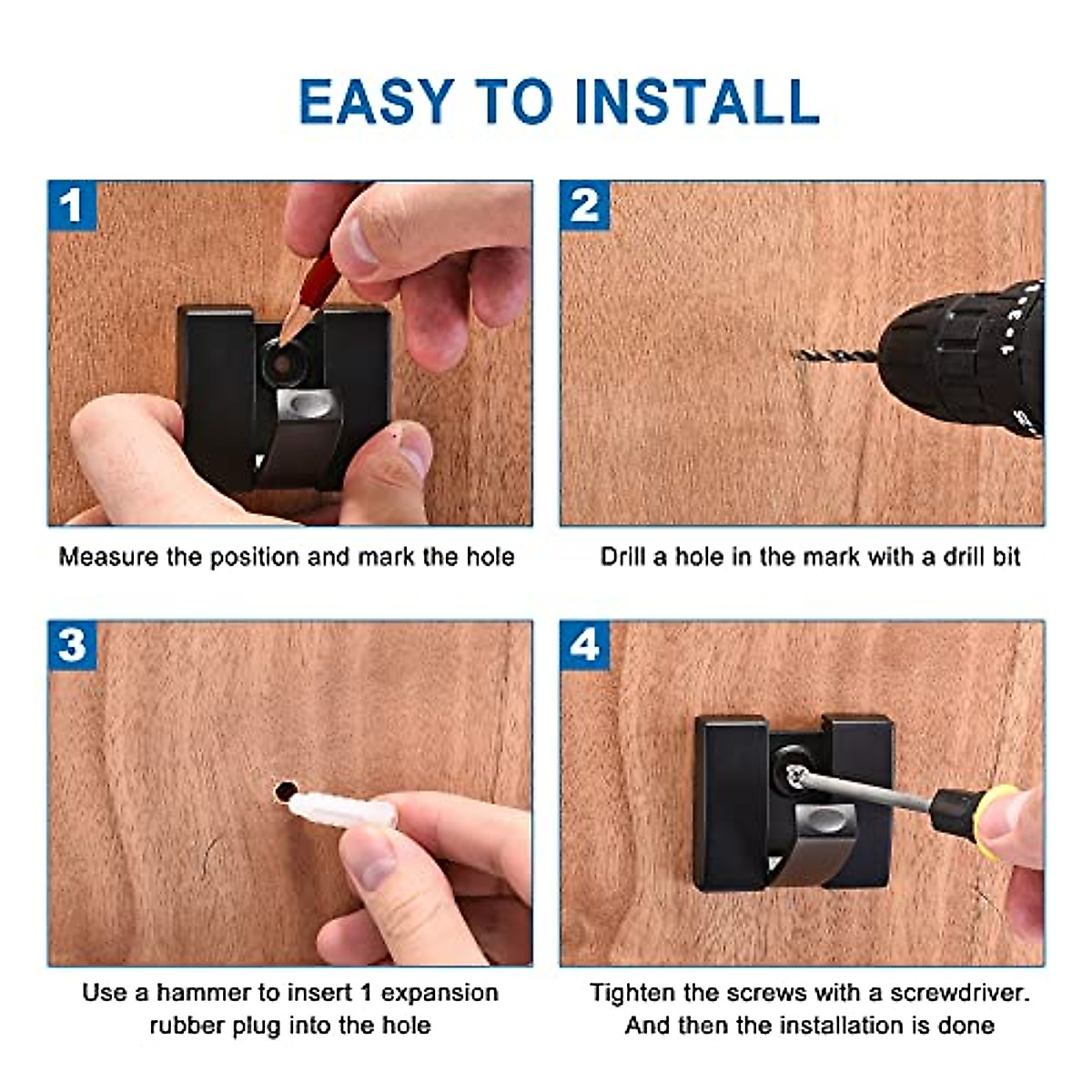 EASY TO INSTALL

1

Measure the position and mark the hole

2

Drill a hole in the mark with a drill bit

3

Use a hammer to insert 1 expansion rubber plug into the hole

4

Tighten the screws with a screwdriver. And then the installation is done