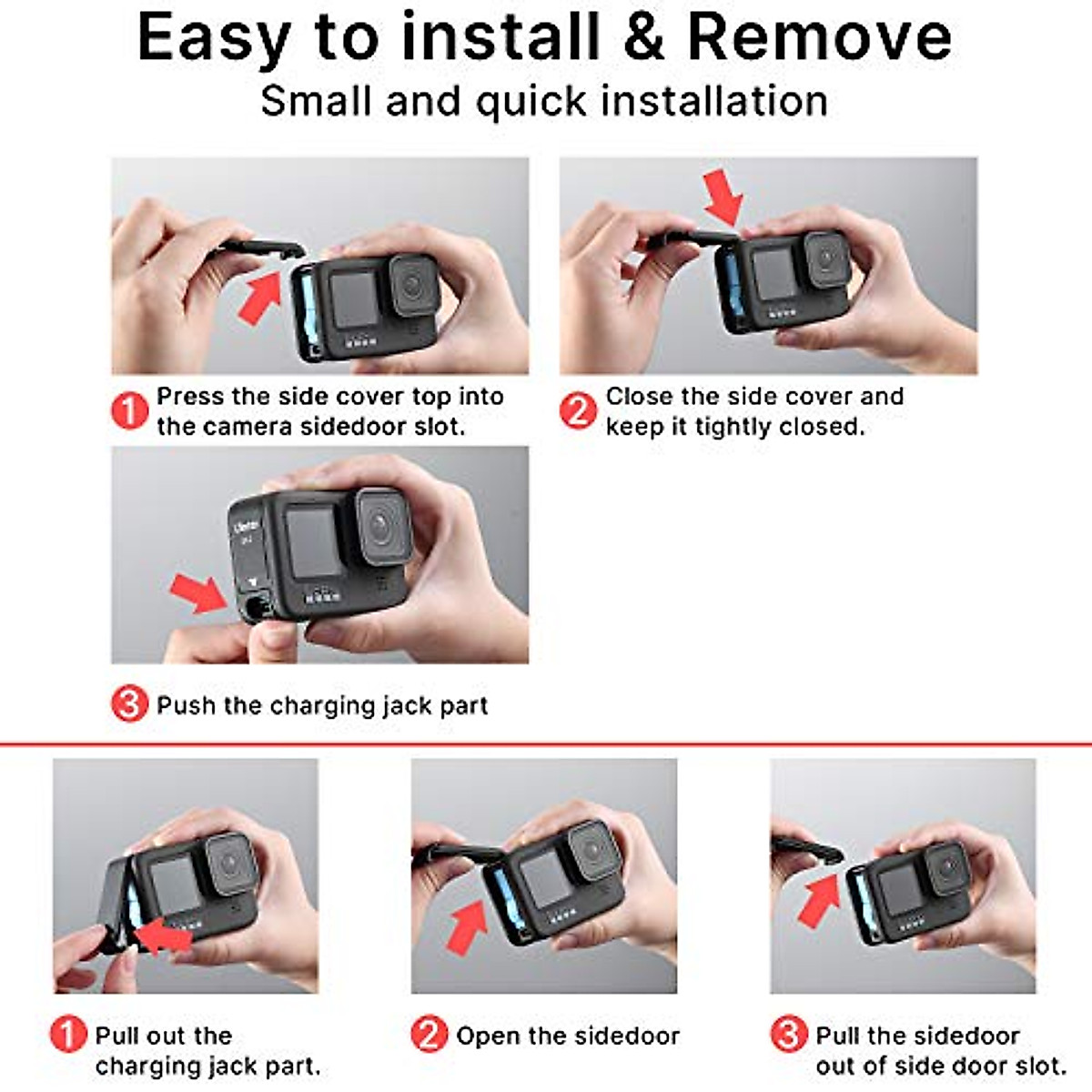 Easy to install & Remove
Small and quick installation

1 Press the side cover top into the camera sidedoor slot.

2 Close the side cover and keep it tightly closed.

3 Push the charging jack part

1 Pull out the charging jack part.

2 Open the sidedoor

3 Pull the sidedoor out of side door slot.