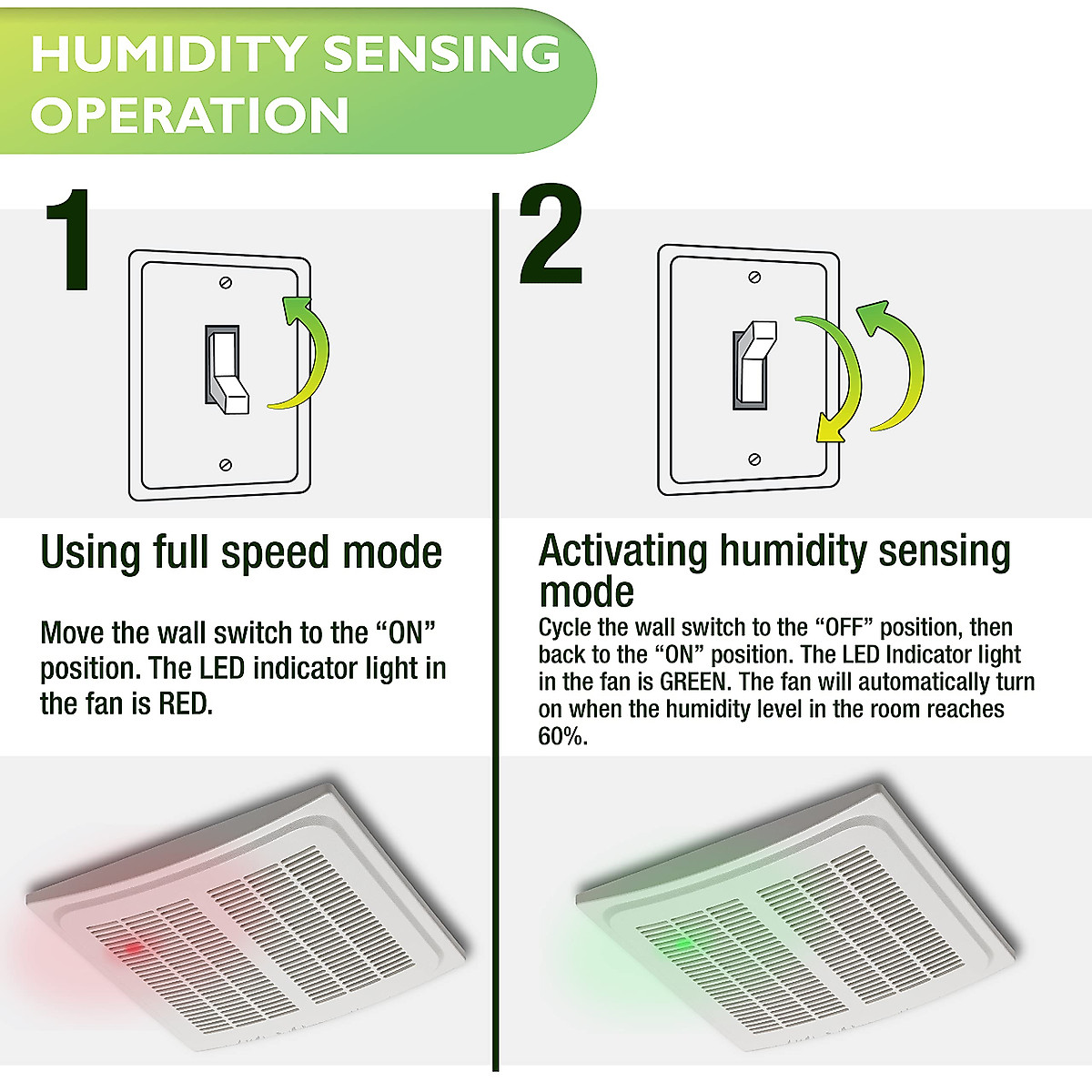 HUMIDITY SENSING OPERATION

1

Using full speed mode

Move the wall switch to the “ON” position. The LED indicator light in the fan is RED.

2

Activating humidity sensing mode

Cycle the wall switch to the “OFF” position, then back to the “ON” position. The LED Indicator light in the fan is GREEN. The fan will automatically turn on when the humidity level in the room reaches 60%.