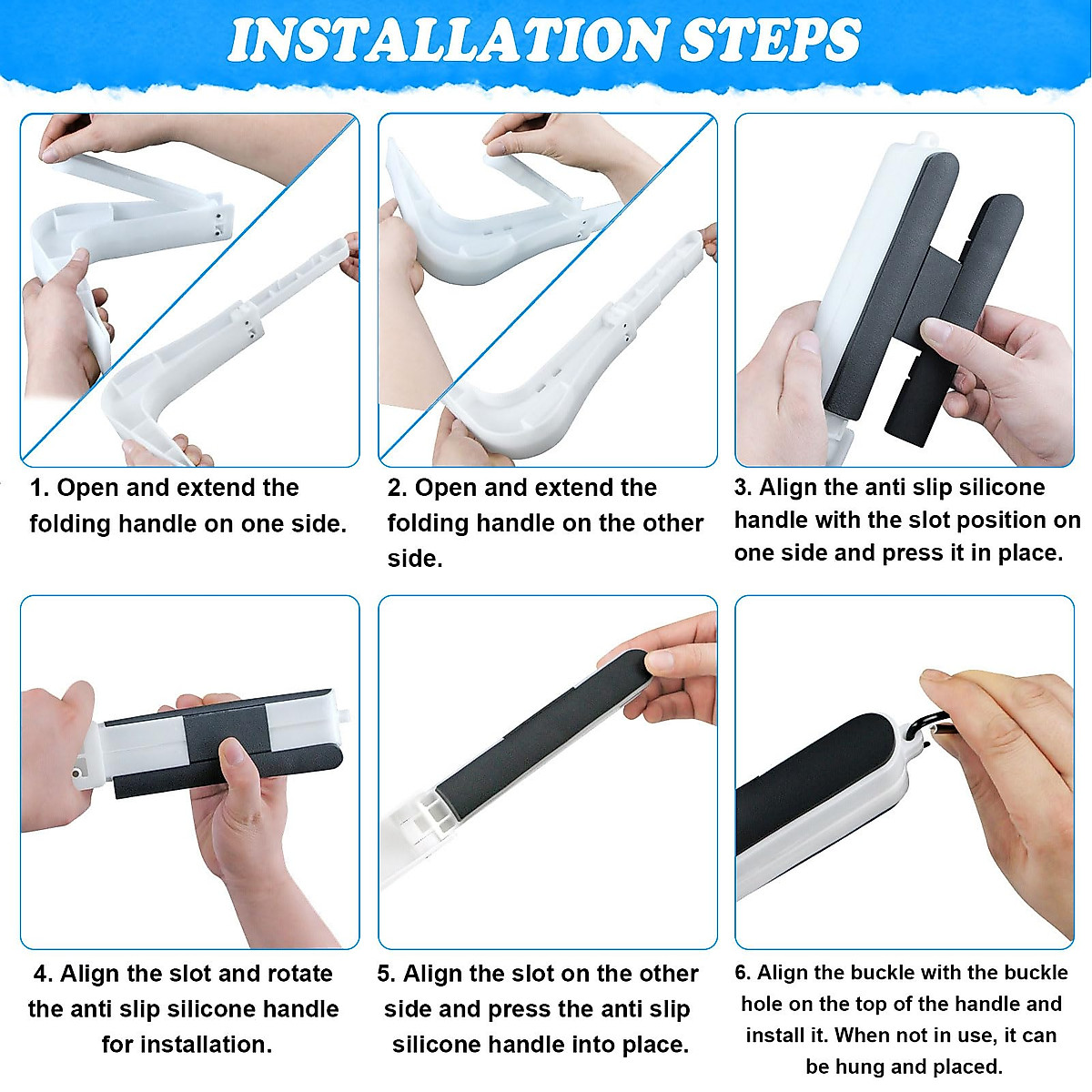 INSTALLATION STEPS

1. Open and extend the folding handle on one side.

2. Open and extend the folding handle on the other side.

3. Align the anti slip silicone handle with the slot position on one side and press it in place.

4. Align the slot and rotate the anti slip silicone handle for installation.

5. Align the slot on the other side and press the anti slip silicone handle into place.

6. Align the buckle with the buckle hole on the top of the handle and install it. When not in use, it can be hung and placed.