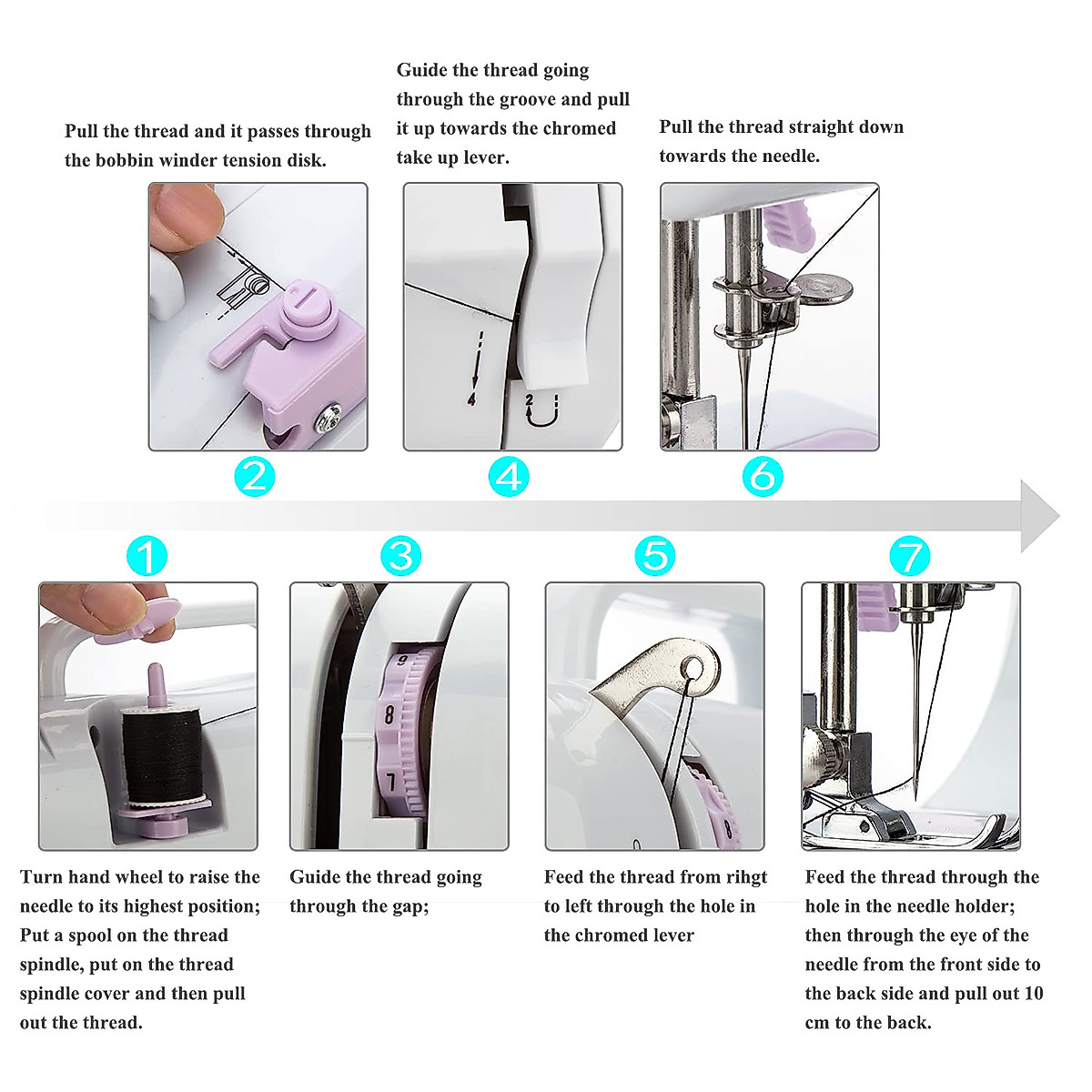 Pull the thread and it passes through the bobbin winder tension disk.

Guide the thread going through the groove and pull it up towards the chromed take up lever.

Pull the thread straight down towards the needle.

4

2

2

4

6

1

3

5

7

9

8

7

Turn hand wheel to raise the needle to its highest position; Put a spool on the thread spindle, put on the thread spindle cover and then pull out the thread.

Guide the thread going through the gap;

Feed the thread from rihgt to left through the hole in the chromed lever

Feed the thread through the hole in the needle holder; then through the eye of the needle from the front side to the back side and pull out 10 cm to the back.