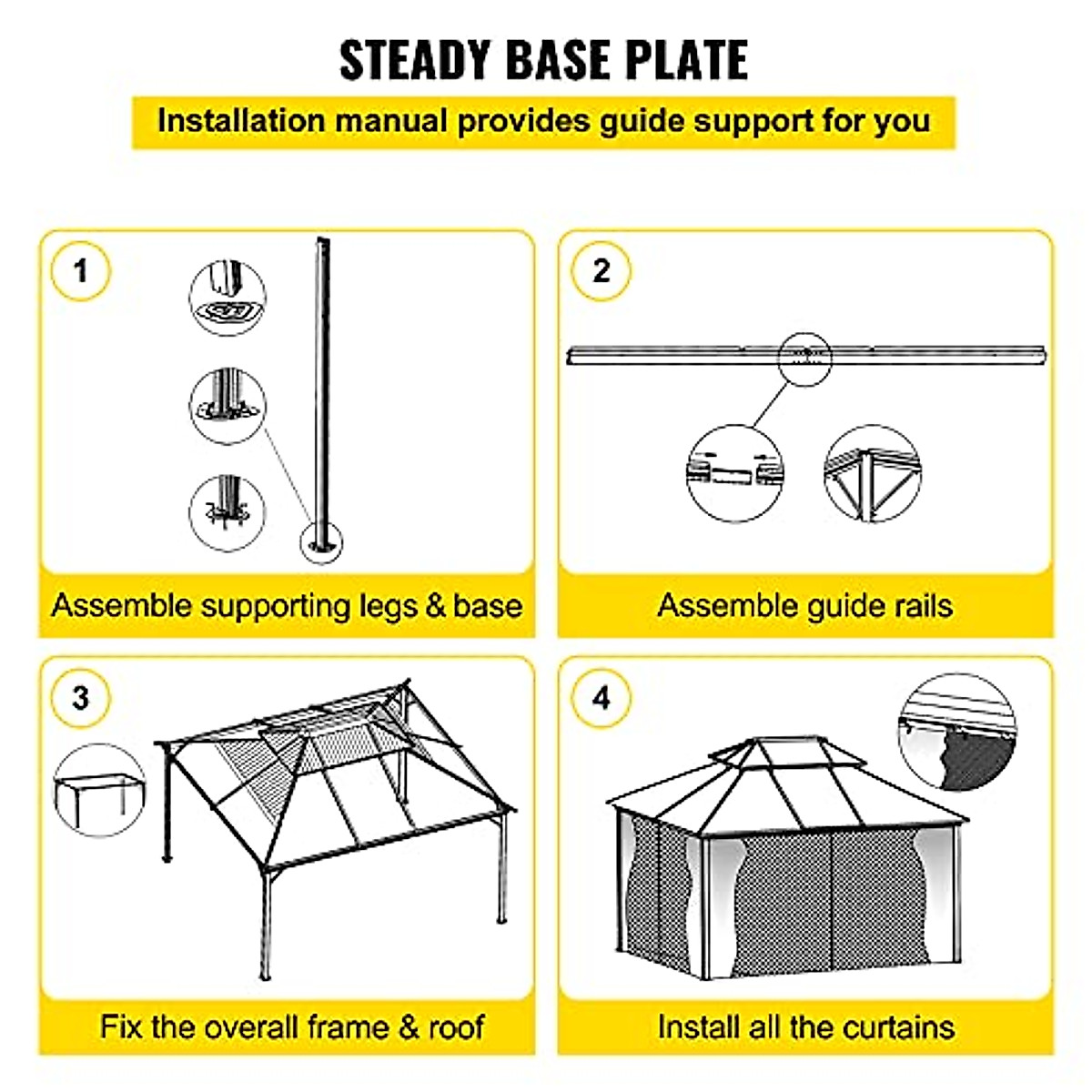 STEADY BASE PLATE

Installation manual provides guide support for you

1

Assemble supporting legs & base

2

Assemble guide rails

3

Fix the overall frame & roof

4

Install all the curtains