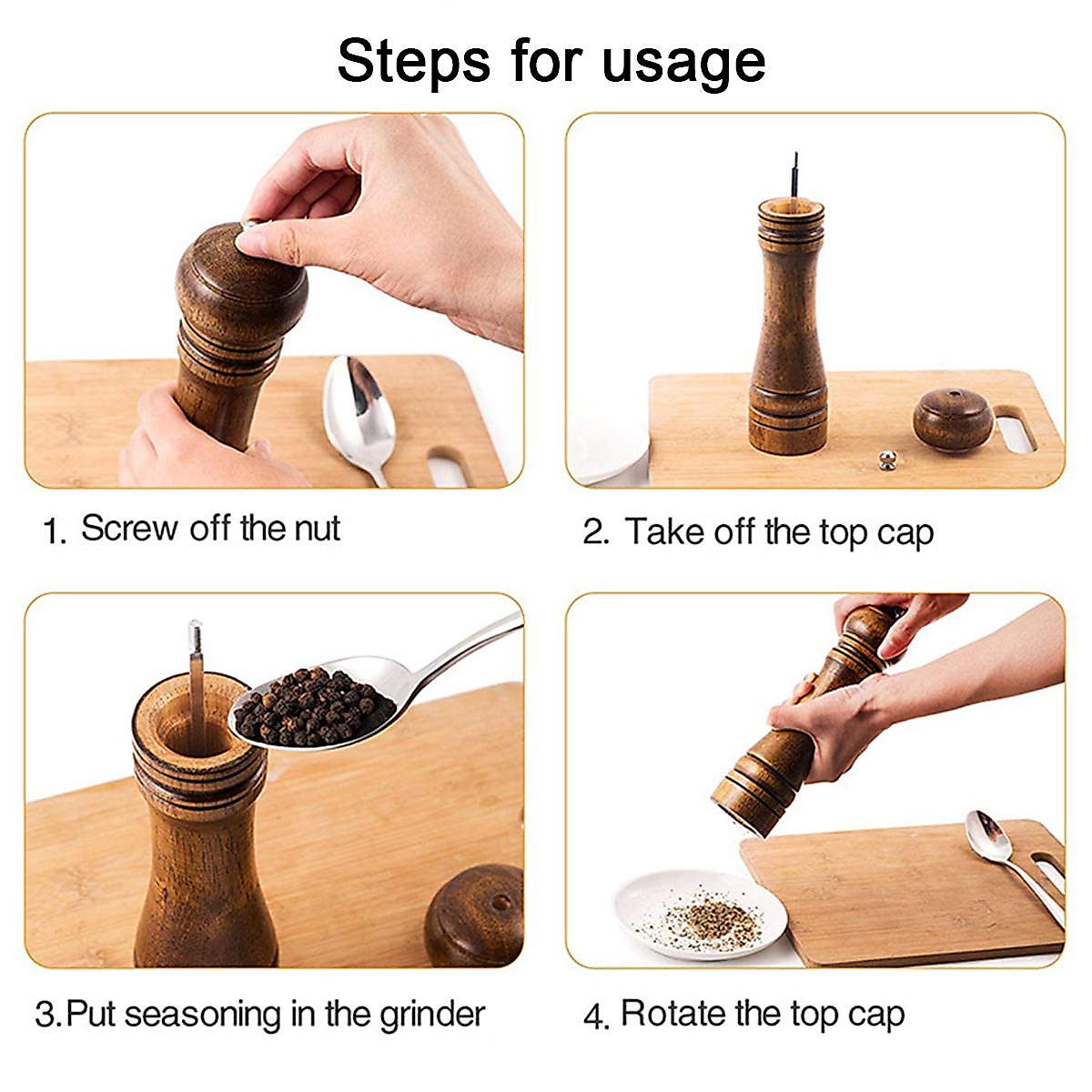 Steps for usage

1. Screw off the nut

2. Take off the top cap

3.Put seasoning in the grinder

4. Rotate the top cap