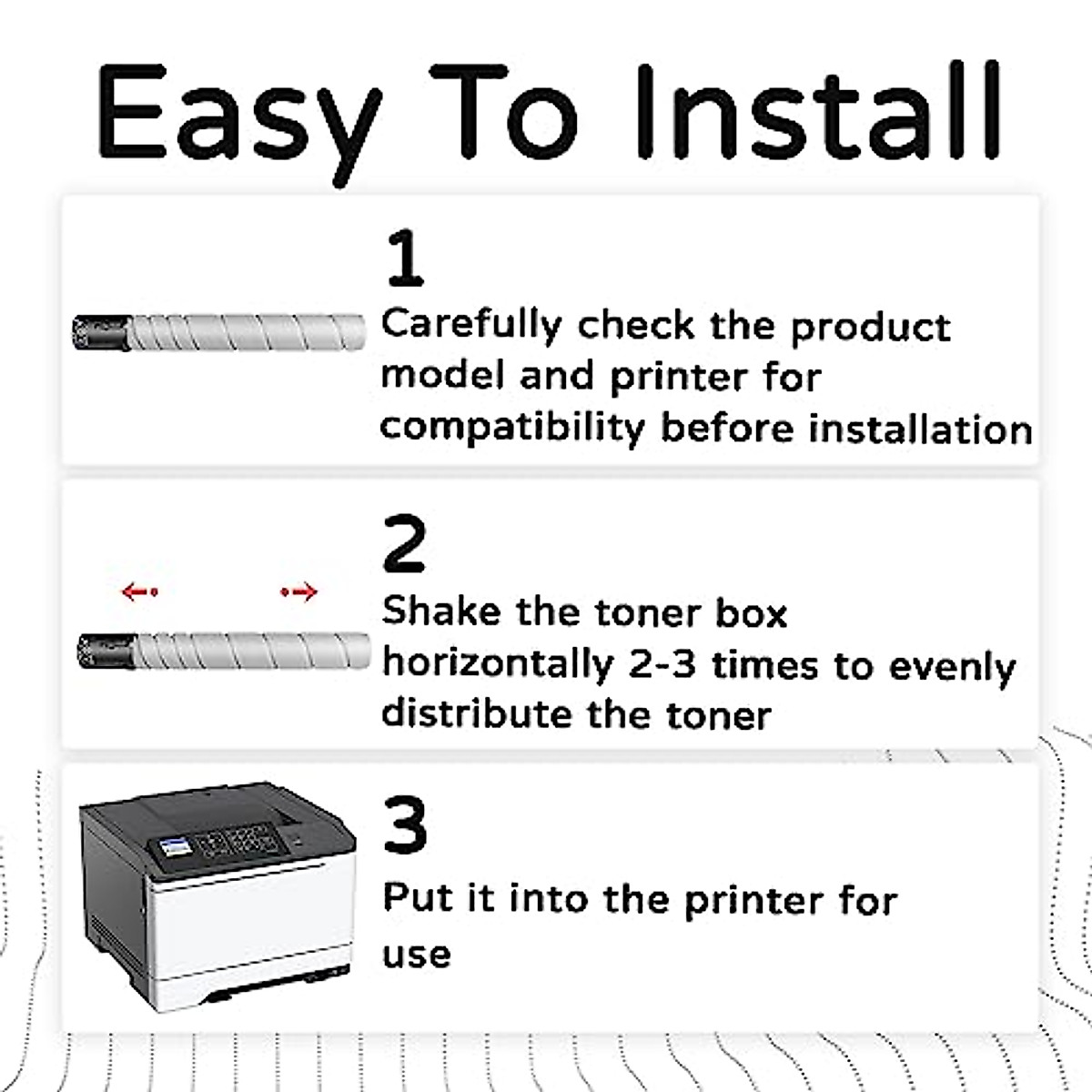 Easy To Install

1
Carefully check the product model and printer for compatibility before installation

2
Shake the toner box horizontally 2-3 times to evenly distribute the toner

3
Put it into the printer for use