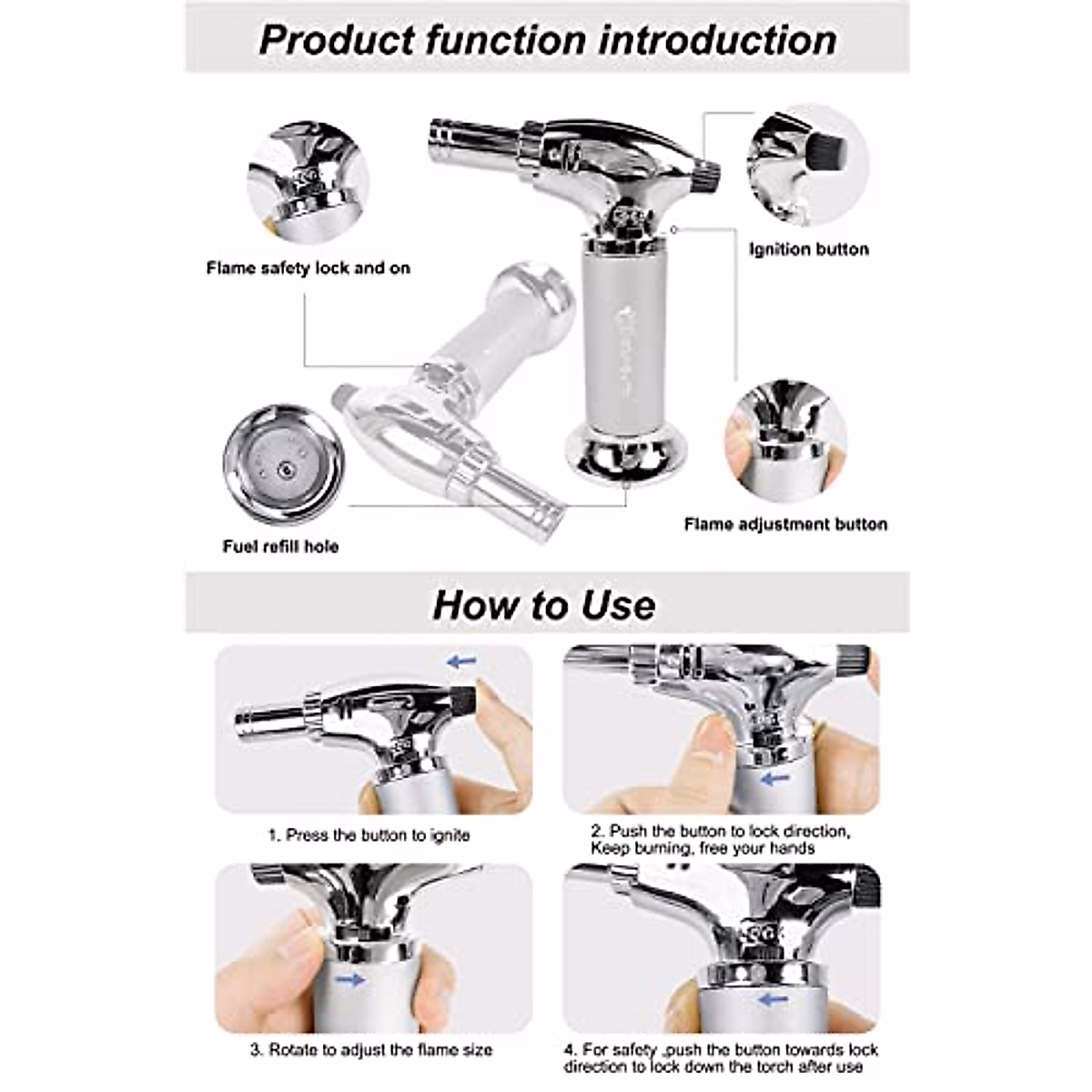 Product function introduction

Flame safety lock and on

Ignition button

Fuel refill hole

Flame adjustment button

How to Use

1. Press the button to ignite

2. Push the button to lock direction, Keep burning, free your hands

3. Rotate to adjust the flame size

4. For safety ,push the button towards lock direction to lock down the torch after use