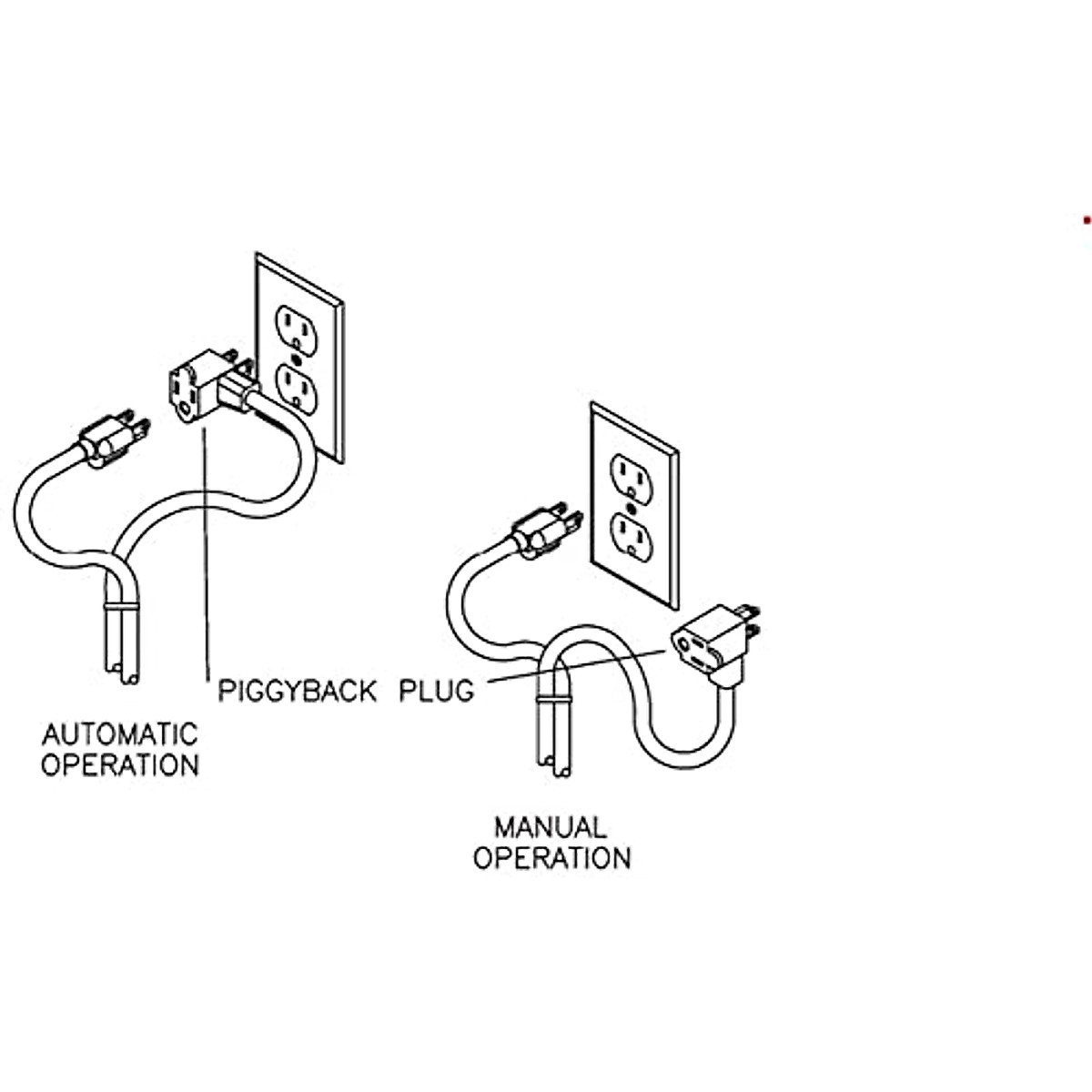 PIGGYBACK PLUG

AUTOMATIC OPERATION

MANUAL OPERATION