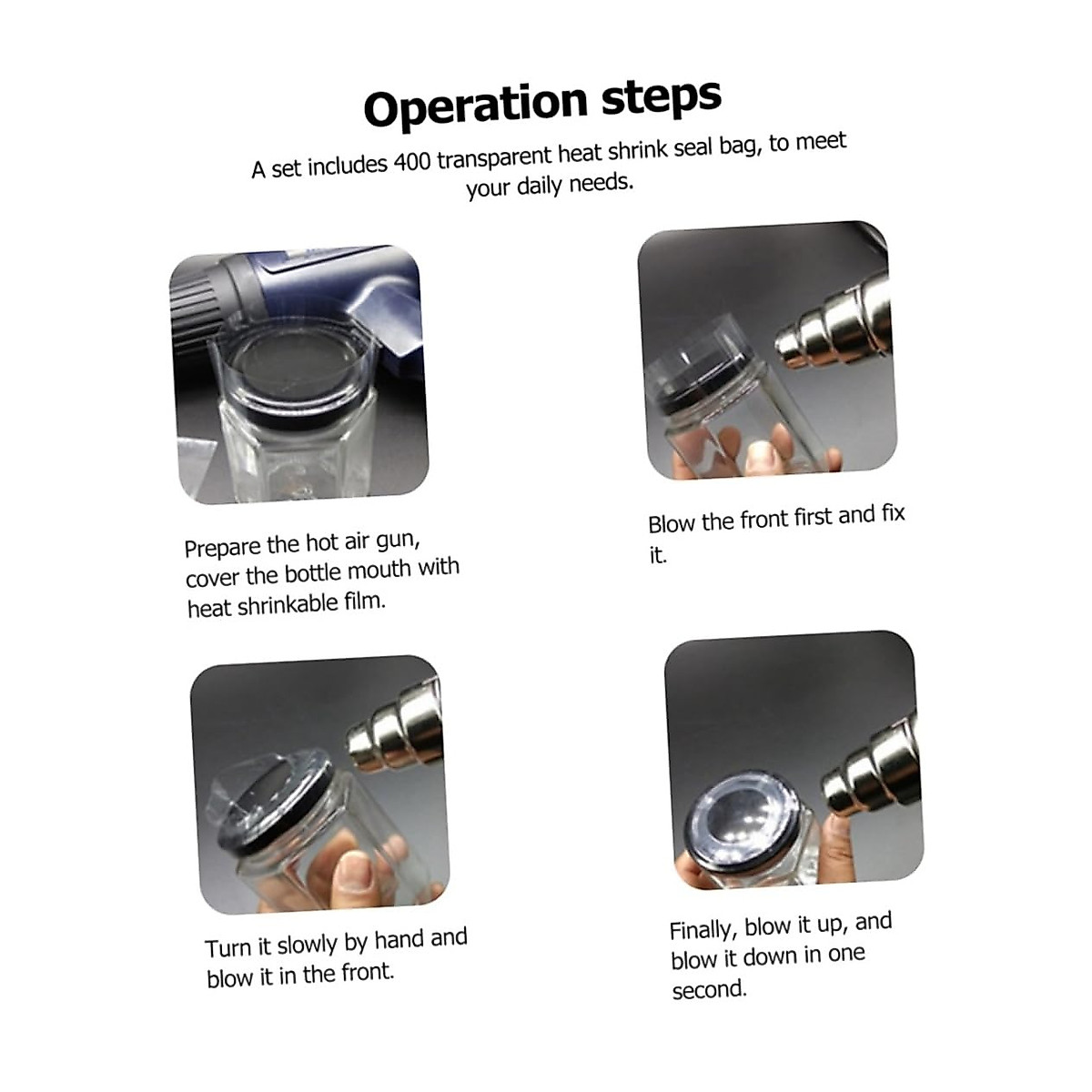 Operation steps

A set includes 400 transparent heat shrink seal bag, to meet your daily needs.

Prepare the hot air gun, cover the bottle mouth with heat shrinkable film.

Blow the front first and fix it.

Turn it slowly by hand and blow it in the front.

Finally, blow it up, and blow it down in one second.