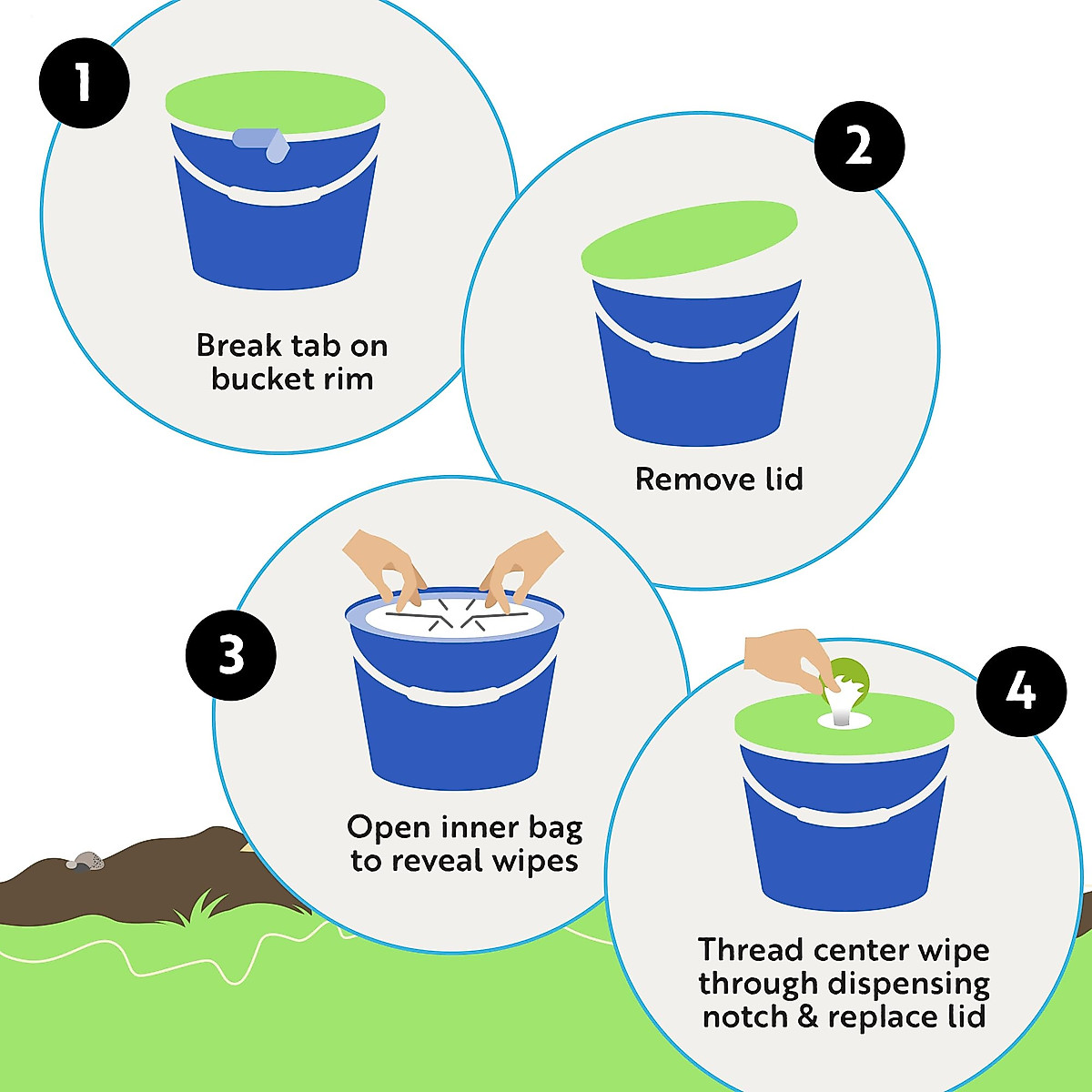 1

Break tab on bucket rim

2

Remove lid

3

Open inner bag to reveal wipes

4

Thread center wipe through dispensing notch & replace lid