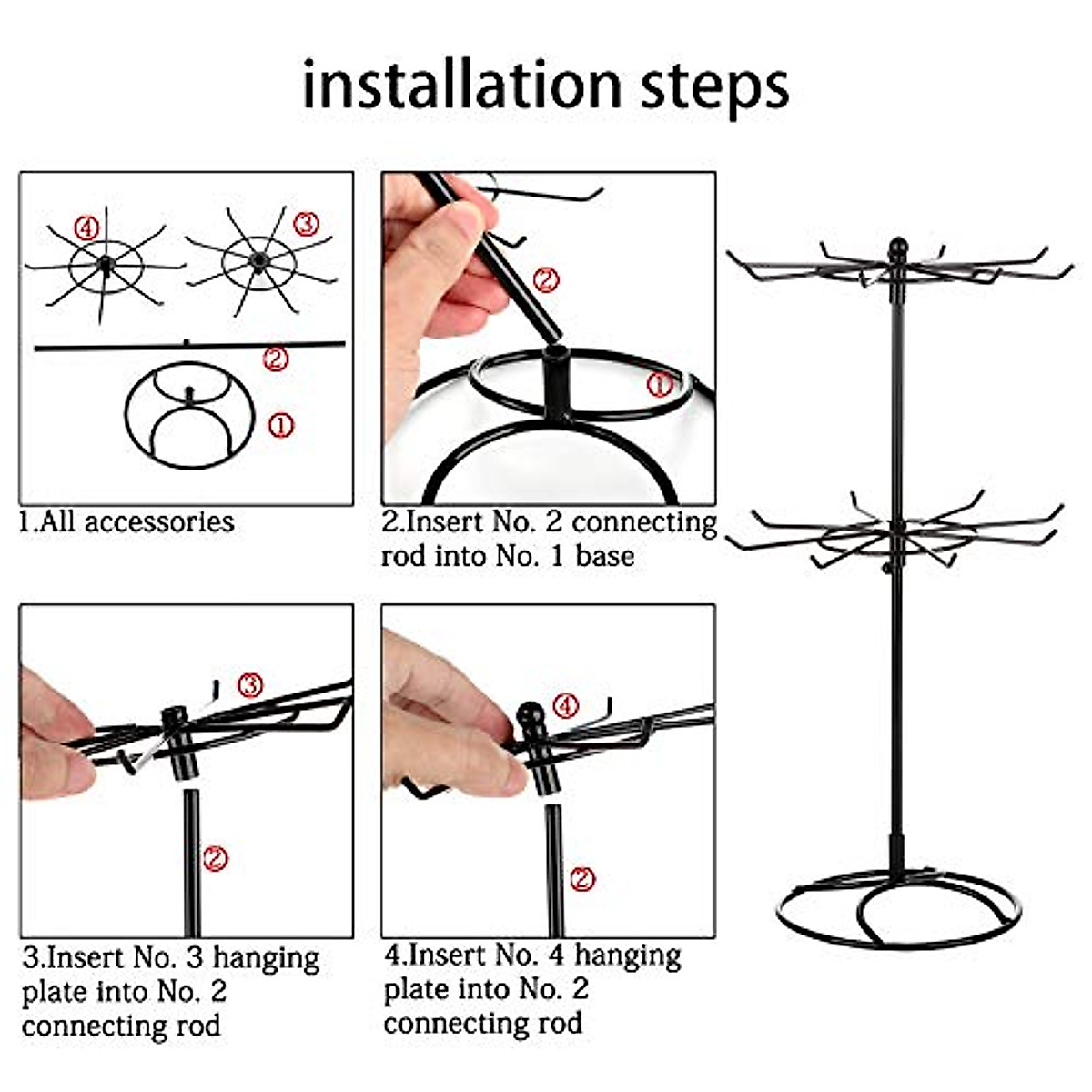 installation steps

④ ③

②

①

1.All accessories

②

①

2.Insert No. 2 connecting rod into No. 1 base

③

②

3.Insert No. 3 hanging plate into No. 2 connecting rod

④

②

4.Insert No. 4 hanging plate into No. 2 connecting rod