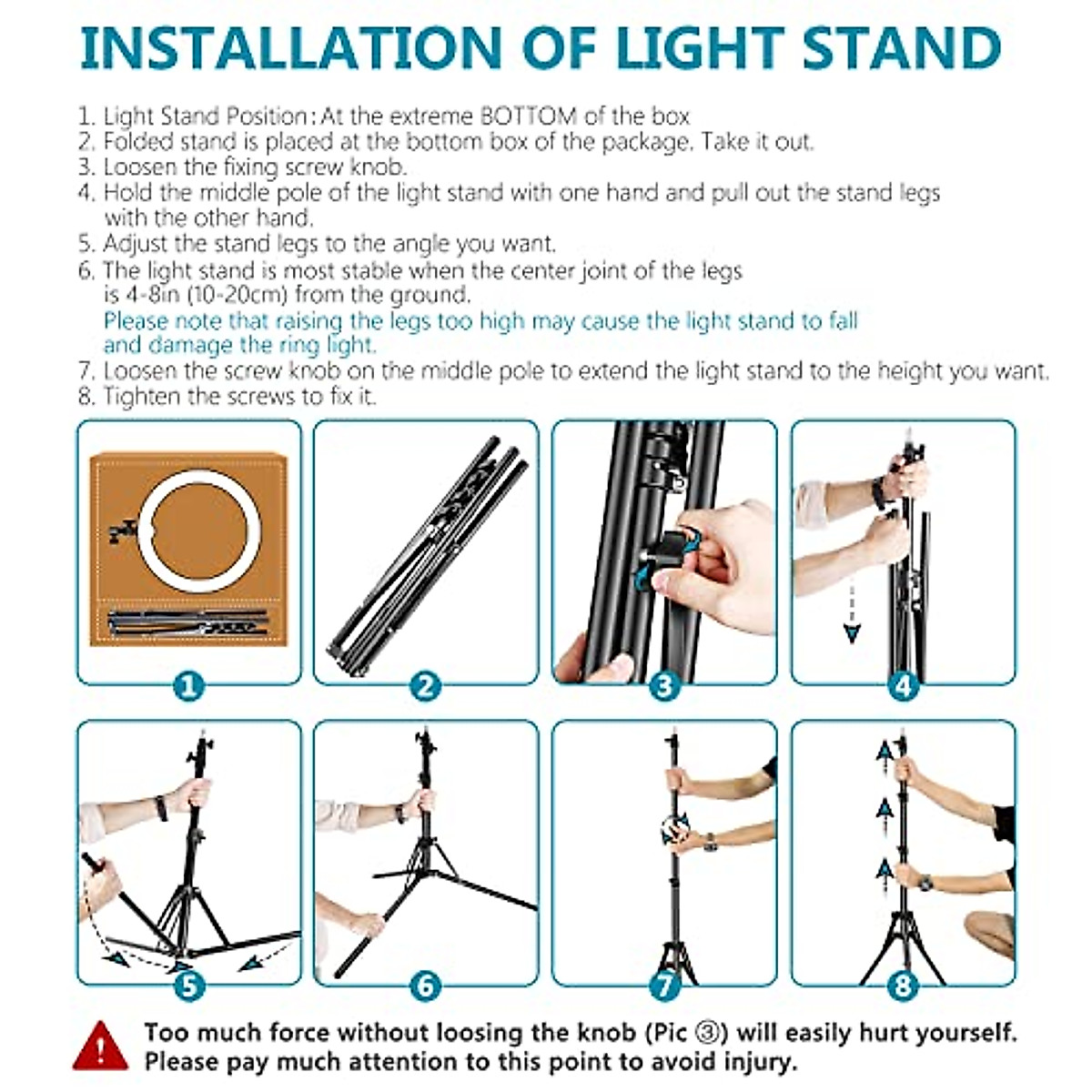 INSTALLATION OF LIGHT STAND

1. Light Stand Position: At the extreme BOTTOM of the box
2. Folded stand is placed at the bottom box of the package. Take it out.
3. Loosen the fixing screw knob.
4. Hold the middle pole of the light stand with one hand and pull out the stand legs with the other hand.
5. Adjust the stand legs to the angle you want.
6. The light stand is most stable when the center joint of the legs is 4-8in (10-20cm) from the ground.
Please note that raising the legs too high may cause the light stand to fall and damage the ring light.
7. Loosen the screw knob on the middle pole to extend the light stand to the height you want.
8. Tighten the screws to fix it.

1

2

3

4

5

6

7

8

Too much force without loosing the knob (Pic ③) will easily hurt yourself.
Please pay much attention to this point to avoid injury.