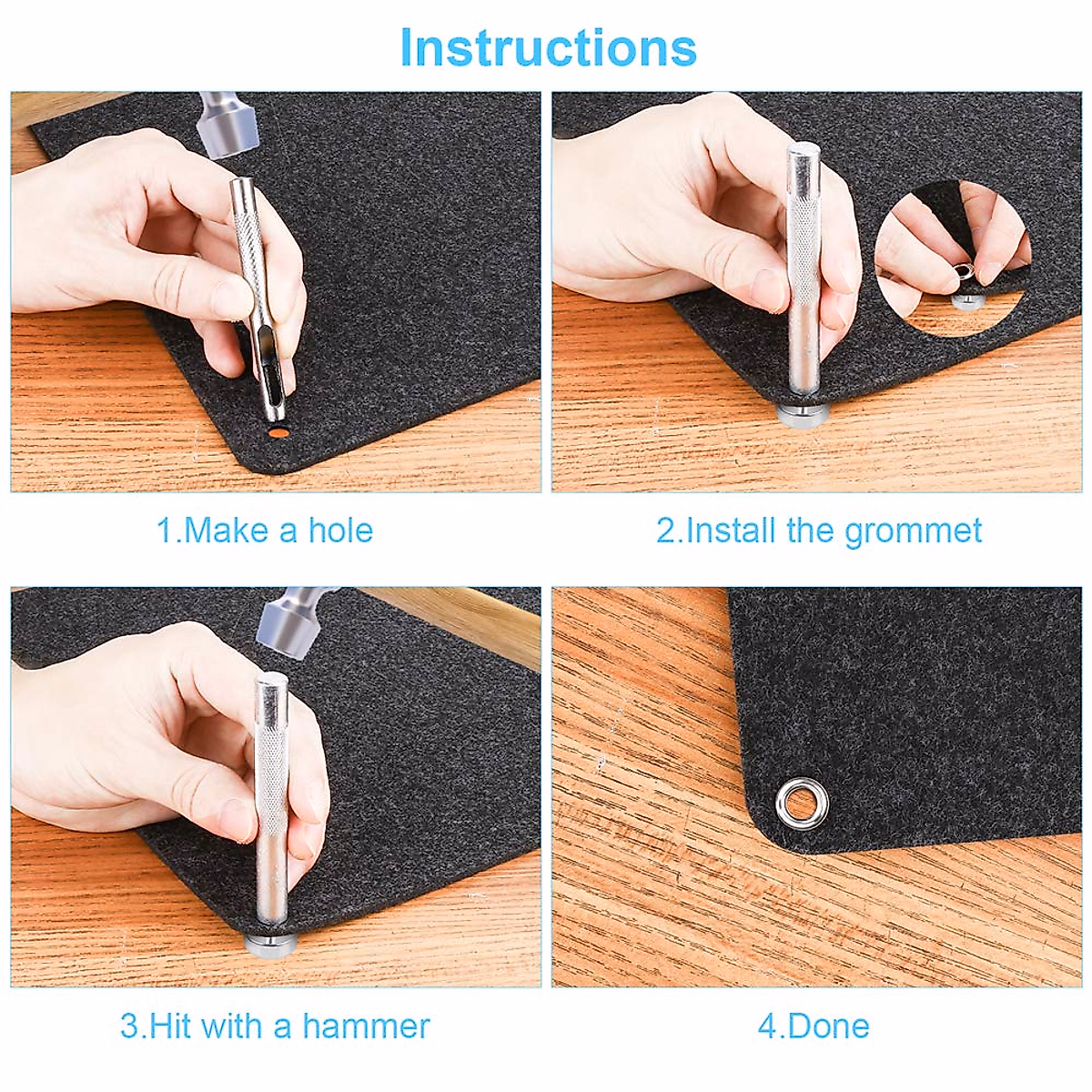 Instructions

1.Make a hole

2.Install the grommet

3.Hit with a hammer

4.Done