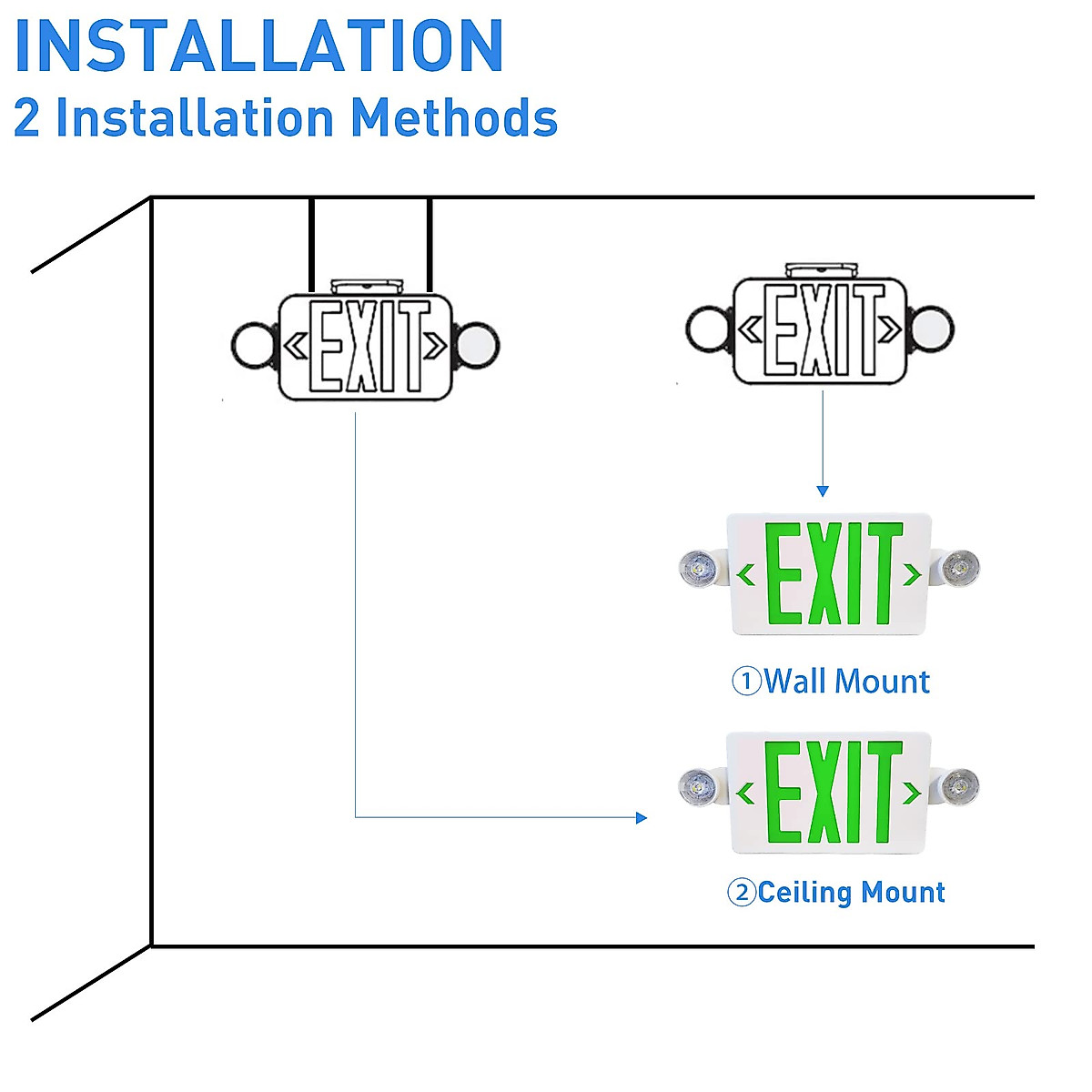 INSTALLATION
2 Installation Methods

EXIT

EXIT

EXIT

①Wall Mount

EXIT

②Ceiling Mount