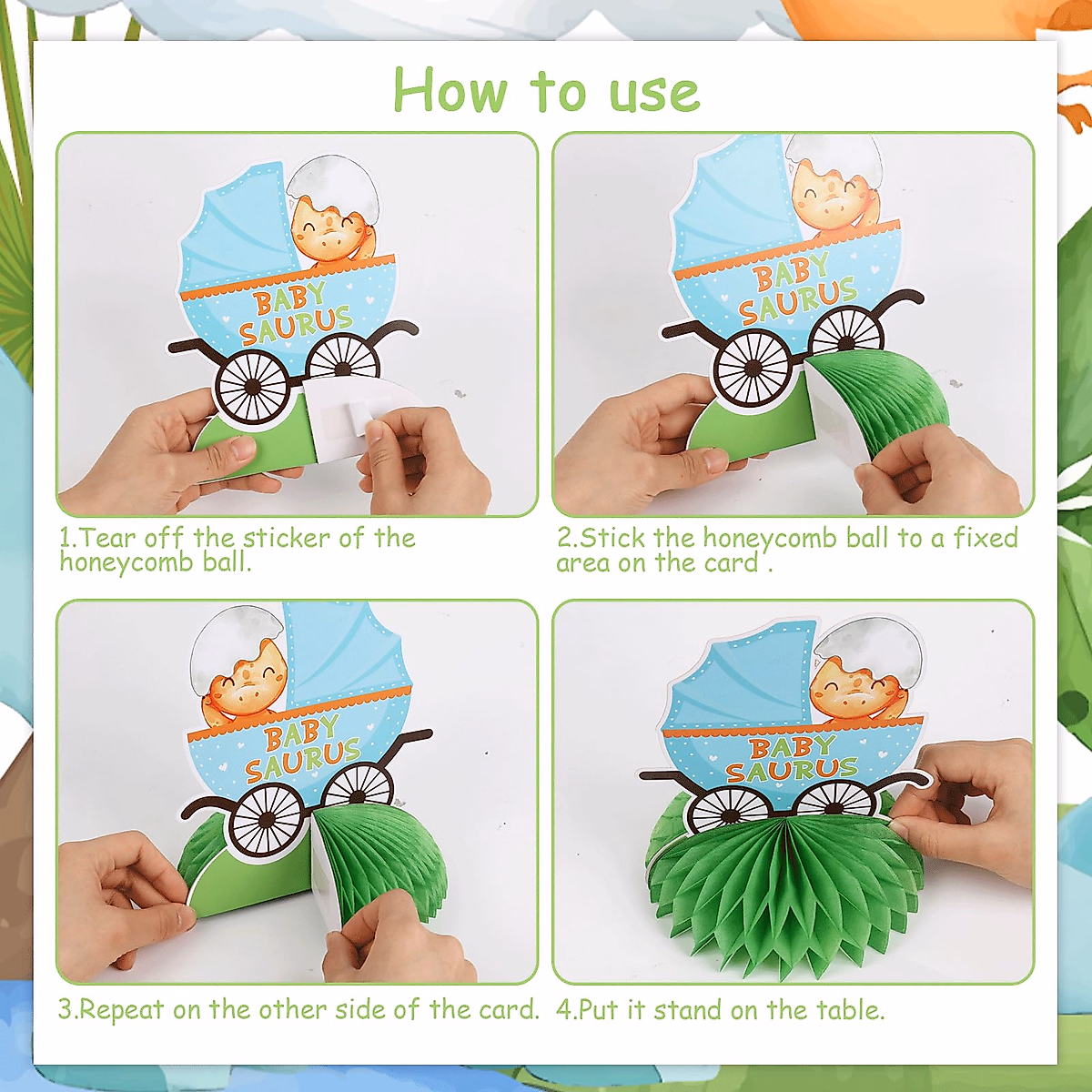 How to use

BABY SAURUS

1.Tear off the sticker of the honeycomb ball.

BABY SAURUS

2.Stick the honeycomb ball to a fixed area on the card .

BABY SAURUS

3.Repeat on the other side of the card.

BABY SAURUS

4.Put it stand on the table.