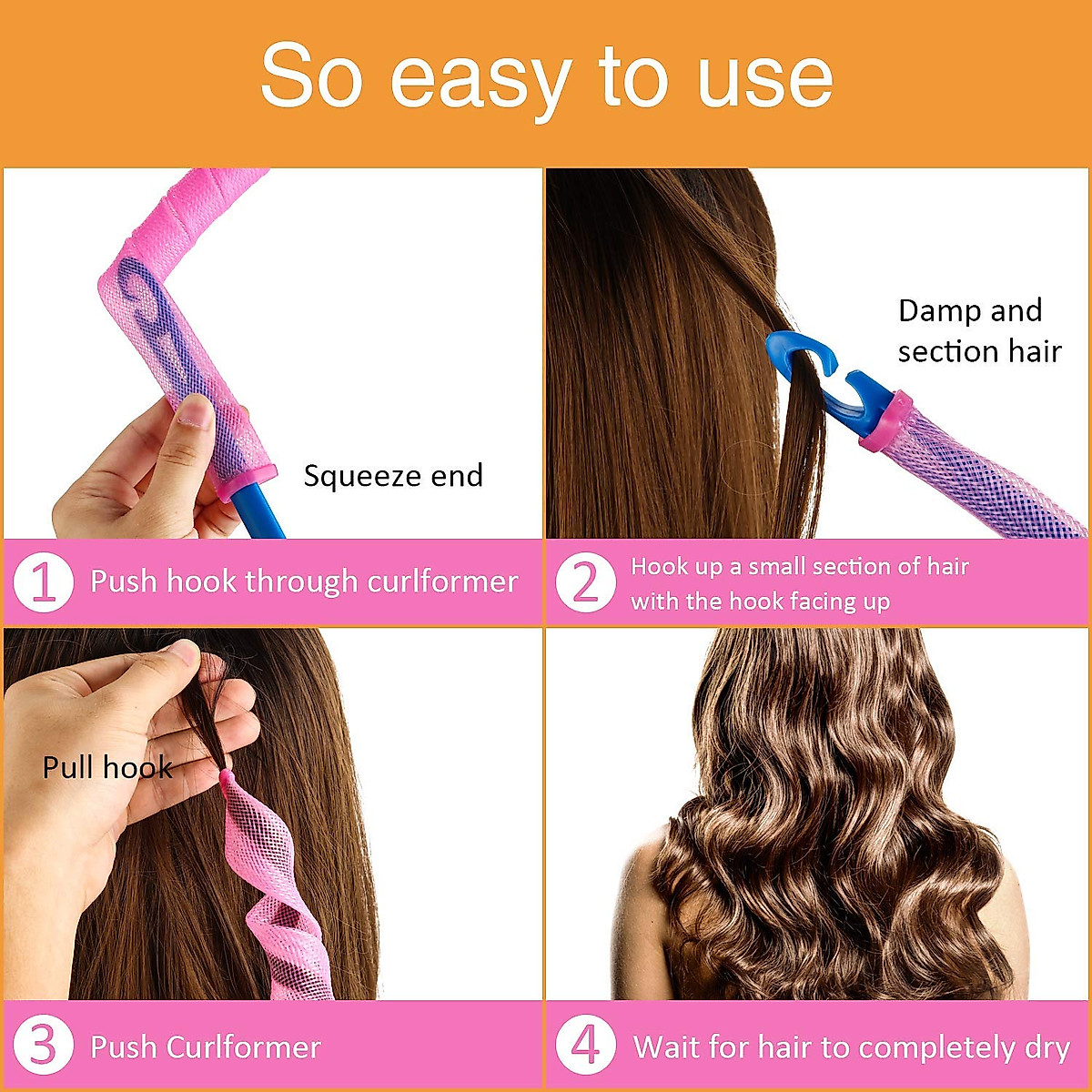 So easy to use

Squeeze end

1 Push hook through curlformer

Damp and section hair

2 Hook up a small section of hair with the hook facing up

Pull hook

3 Push Curlformer

4 Wait for hair to completely dry