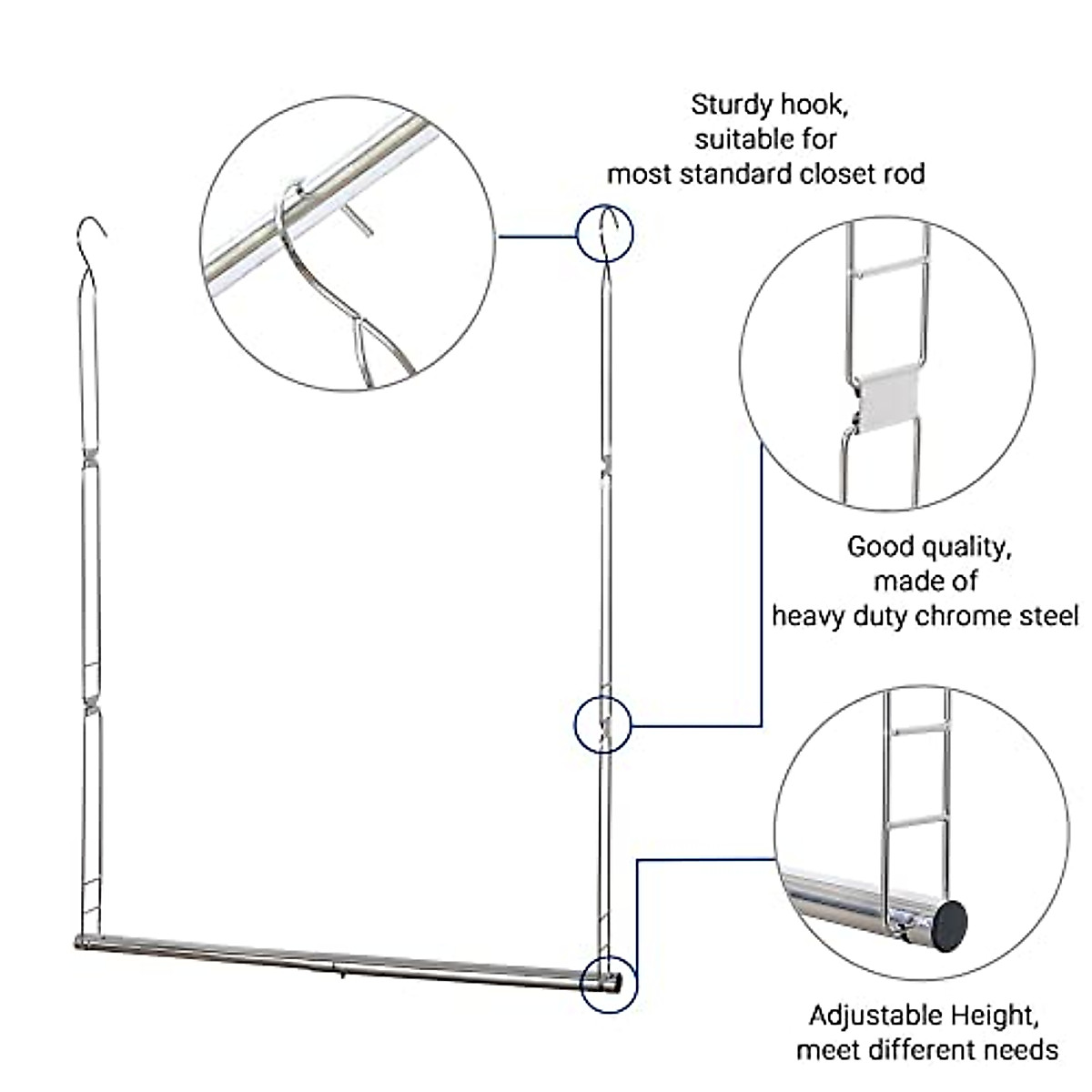 Sturdy hook, suitable for most standard closet rod

Good quality, made of heavy duty chrome steel

Adjustable Height, meet different needs