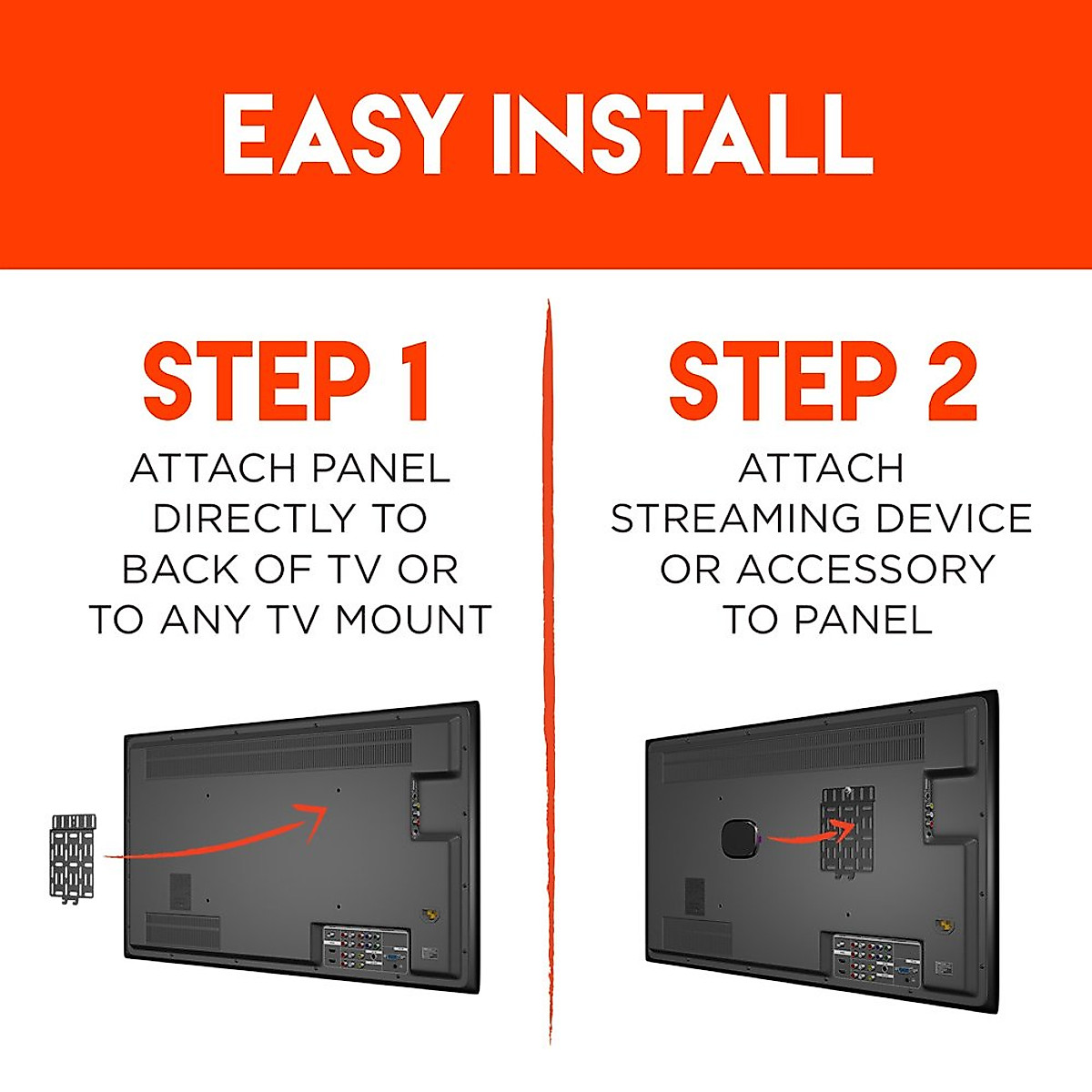 EASY INSTALL

STEP 1

ATTACH PANEL DIRECTLY TO BACK OF TV OR TO ANY TV MOUNT

STEP 2

ATTACH STREAMING DEVICE OR ACCESSORY TO PANEL