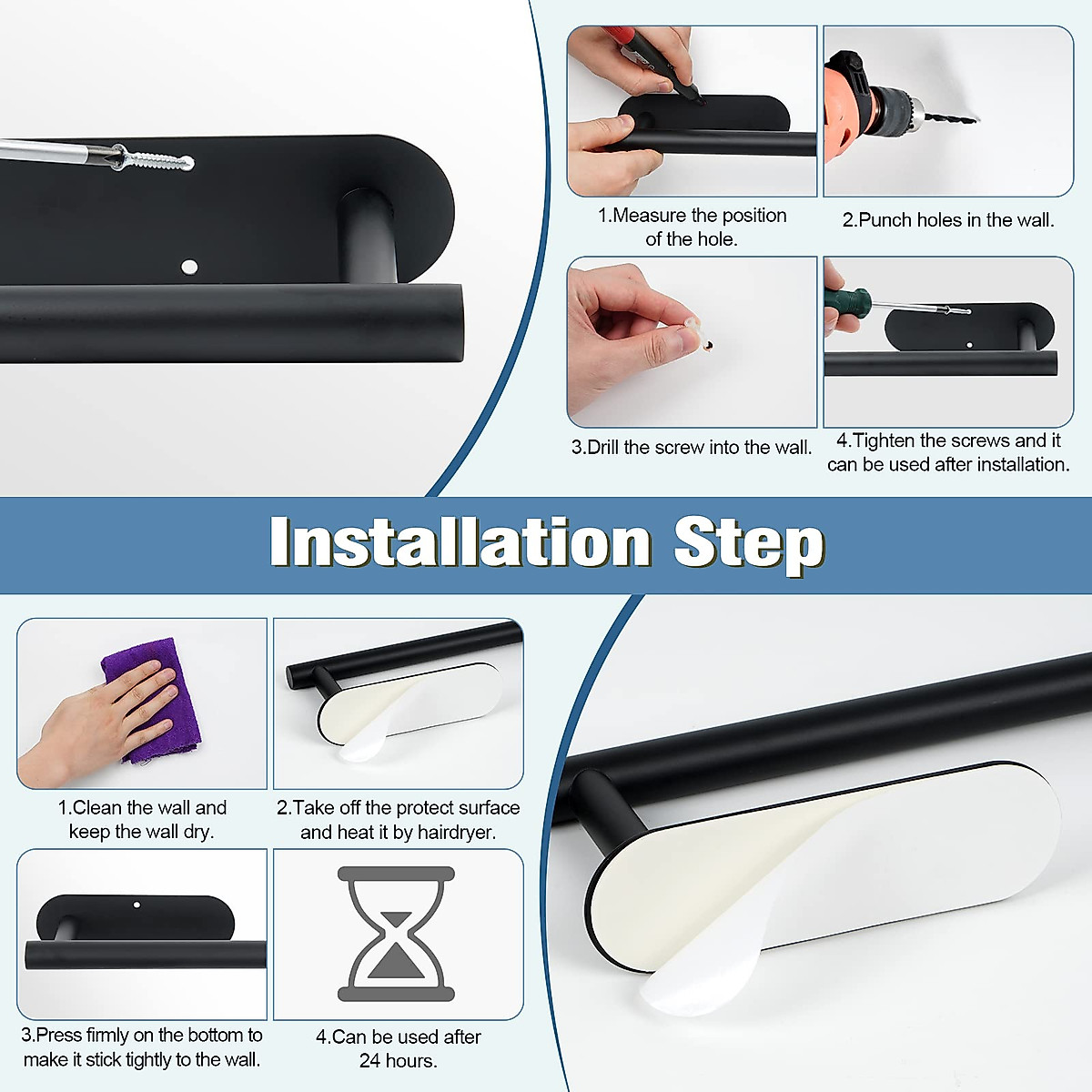 1.Measure the position of the hole.

2.Punch holes in the wall.

3.Drill the screw into the wall.

4.Tighten the screws and it can be used after installation.

Installation Step

1.Clean the wall and keep the wall dry.

2.Take off the protect surface and heat it by hairdryer.

3.Press firmly on the bottom to make it stick tightly to the wall.

4.Can be used after 24 hours.