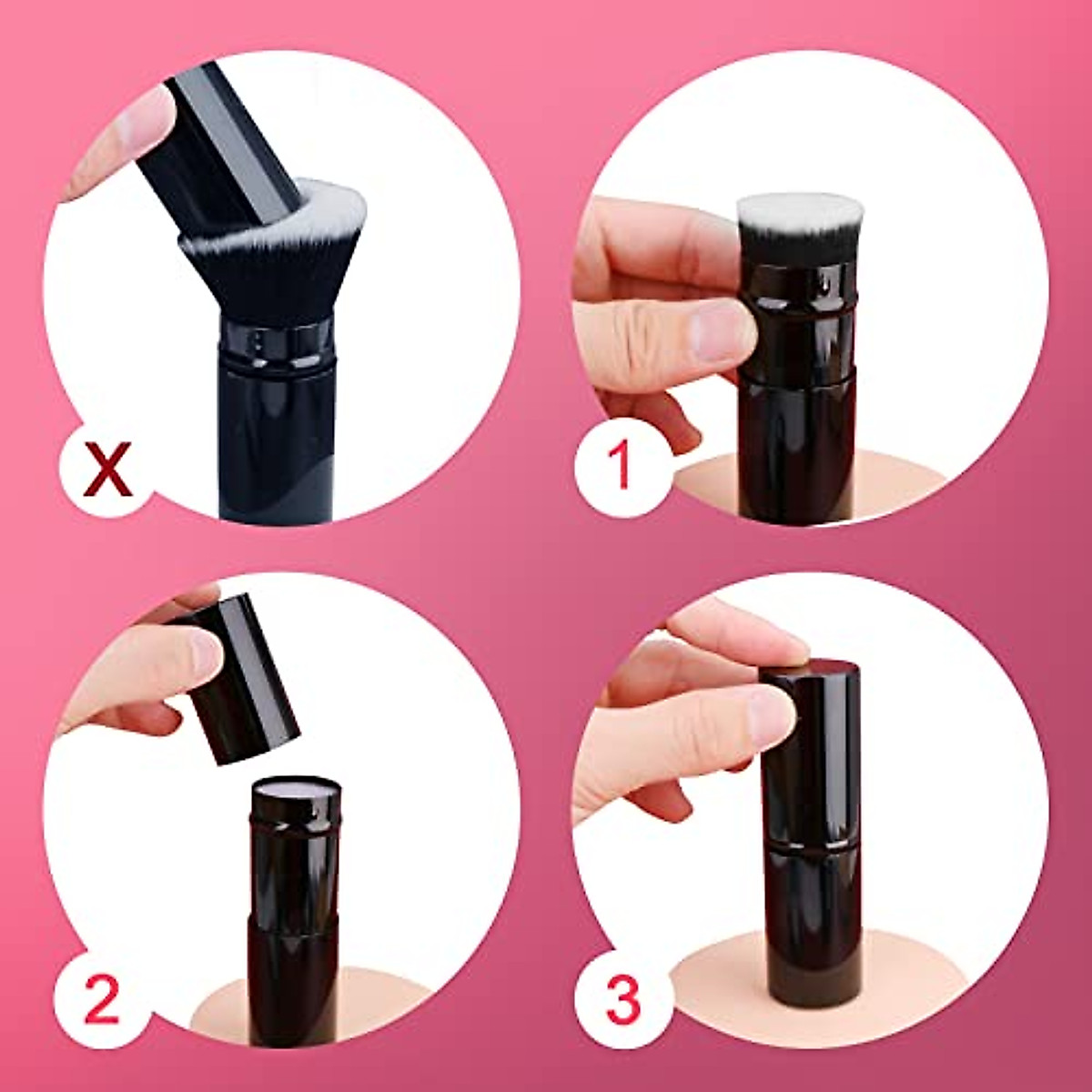 X

1

2

3